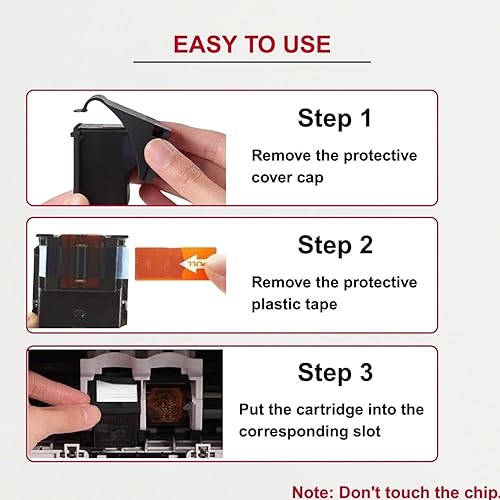 EASY TO USE

Step 1

Remove the protective cover cap

PULL

Step 2

Remove the protective plastic tape

Step 3

Put the cartridge into the corresponding slot

Note: Don't touch the chip.