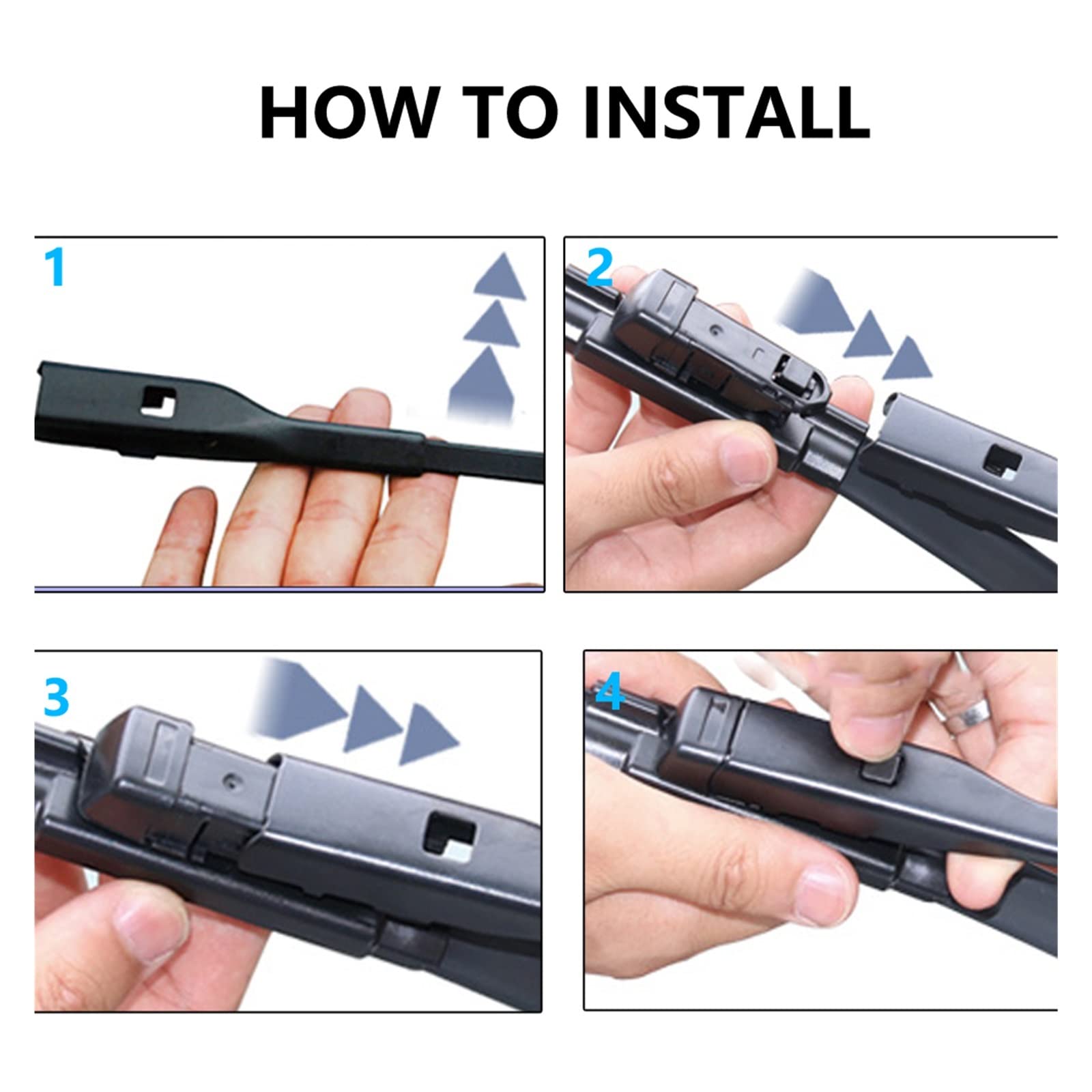 HOW TO INSTALL

1

2

3

4