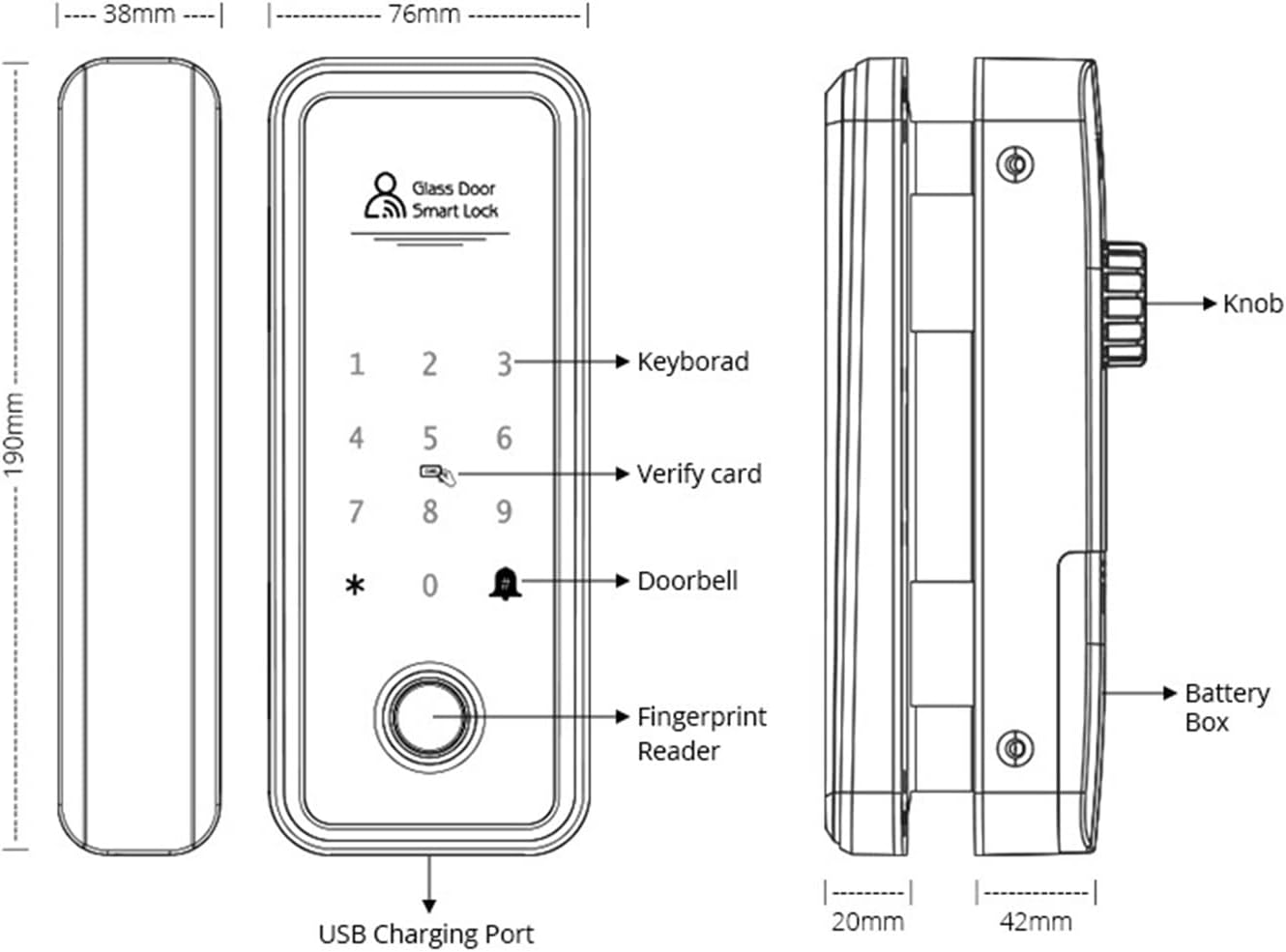 38mm

76mm

190mm

Glass Door Smart Lock

1 2 3

4 5 6

7 8 9

* 0 #

Keyborad

Verify card

Doorbell

Fingerprint Reader

USB Charging Port

Knob

Battery Box

20mm

42mm