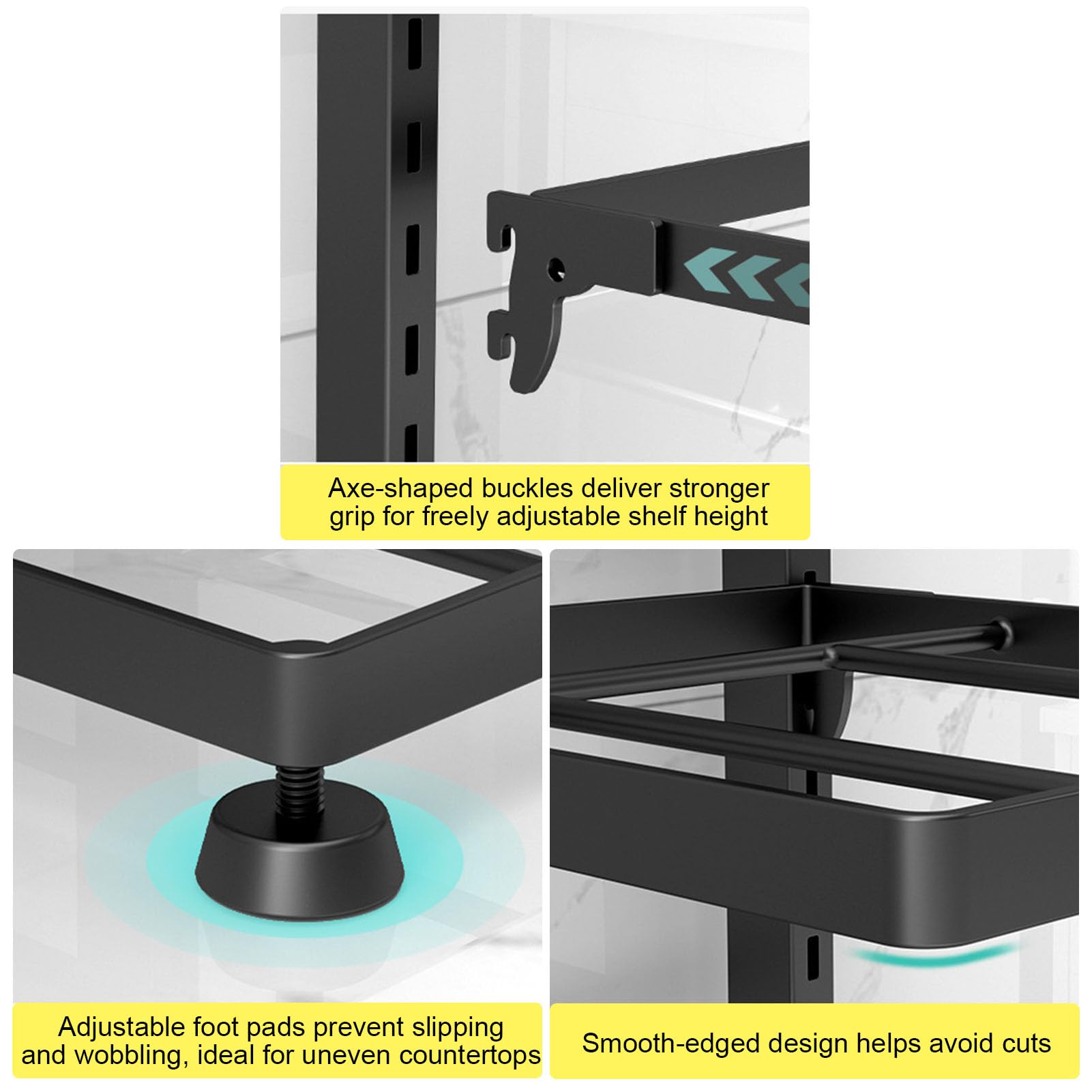 Axe-shaped buckles deliver stronger grip for freely adjustable shelf height

Adjustable foot pads prevent slipping and wobbling, ideal for uneven countertops

Smooth-edged design helps avoid cuts