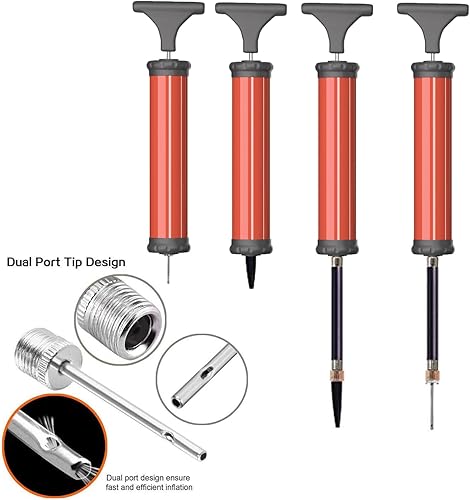 Dual Port Tip Design

Dual port design ensure fast and efficient inflation