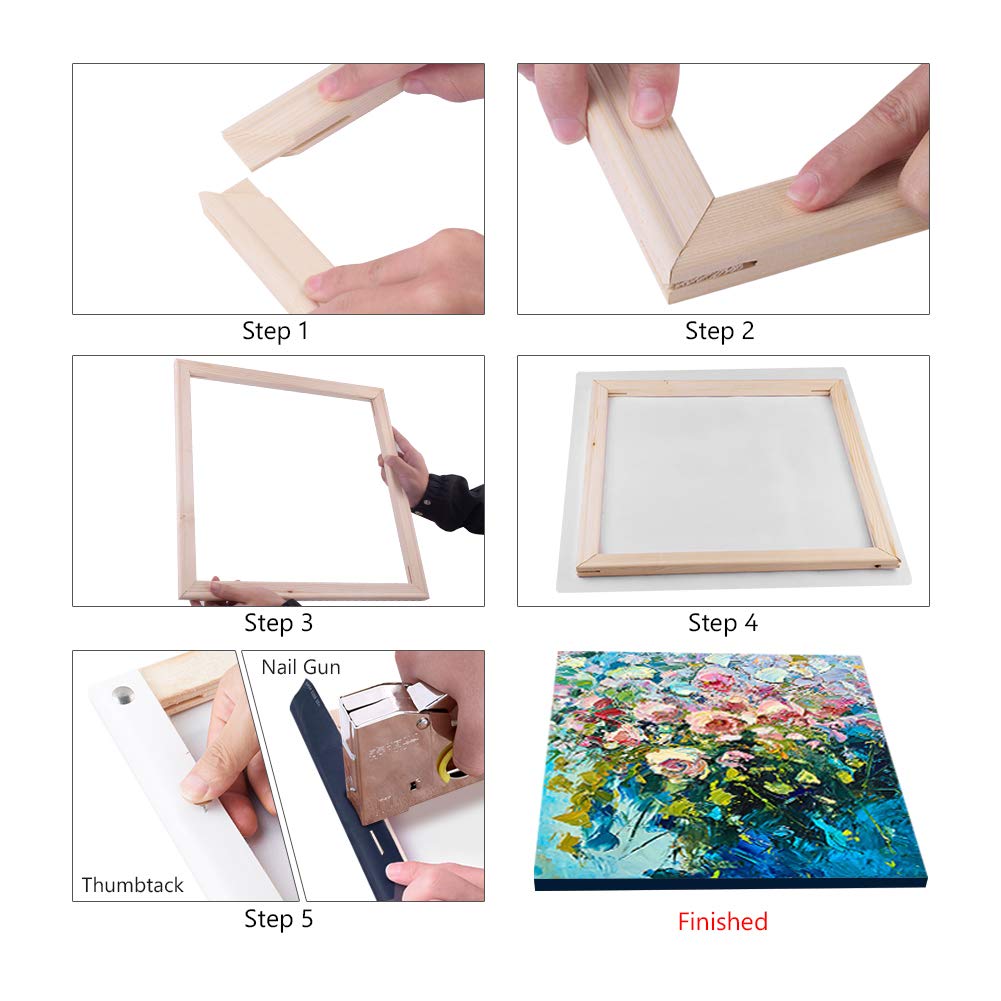 Step 1

Step 2

Step 3

Step 4

Nail Gun

Thumbtack

Step 5

Finished