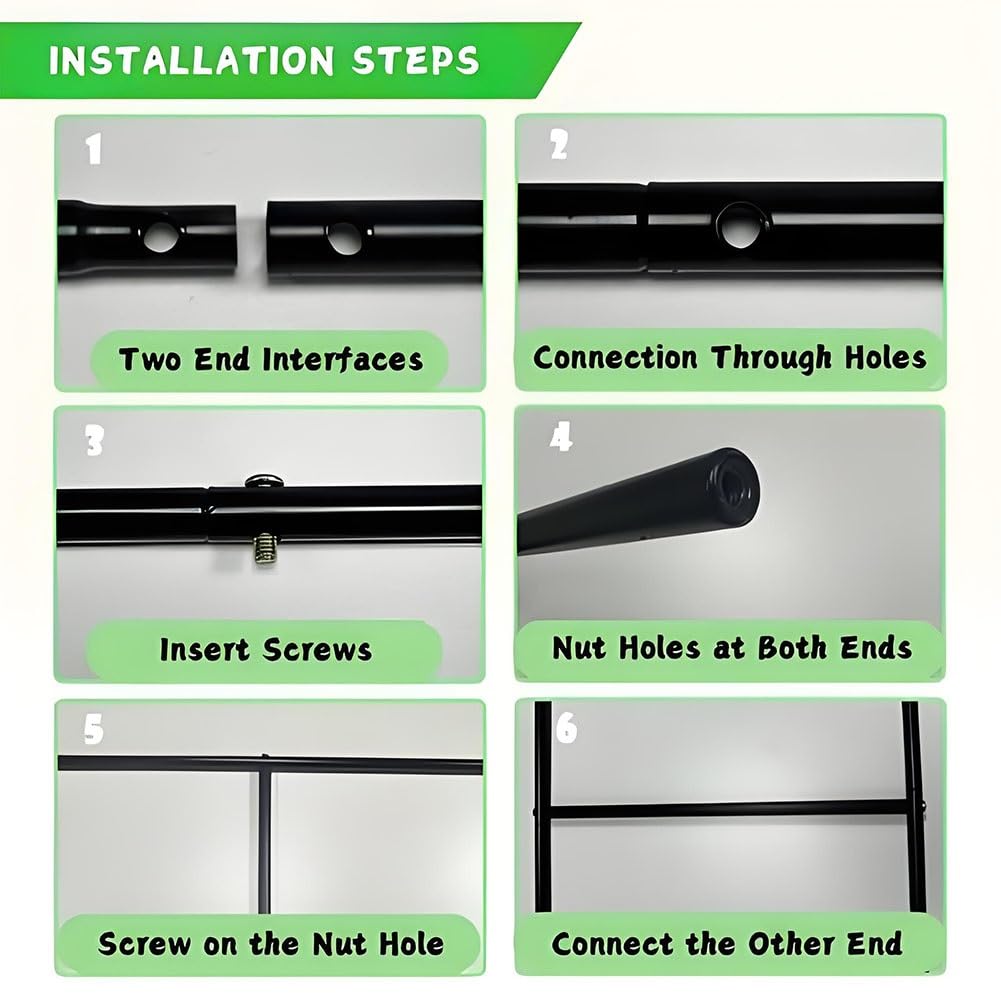 INSTALLATION STEPS

1

Two End Interfaces

2

Connection Through Holes

3

Insert Screws

4

Nut Holes at Both Ends

5

Screw on the Nut Hole

6

Connect the Other End