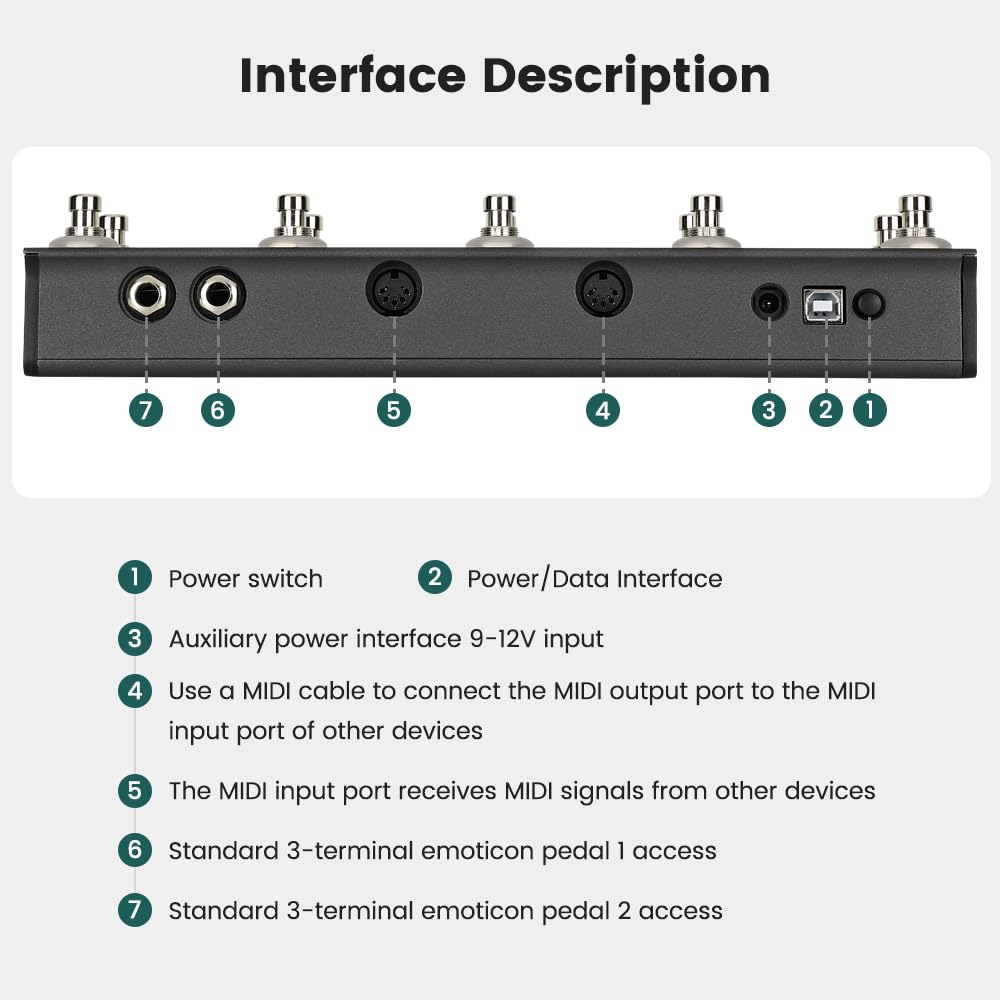 Interface Description

7 6 5 4 3 2 1

1 Power switch
2 Power/Data Interface

3 Auxiliary power interface 9-12V input

4 Use a MIDI cable to connect the MIDI output port to the MIDI input port of other devices

5 The MIDI input port receives MIDI signals from other devices

6 Standard 3-terminal emoticon pedal 1 access

7 Standard 3-terminal emoticon pedal 2 access