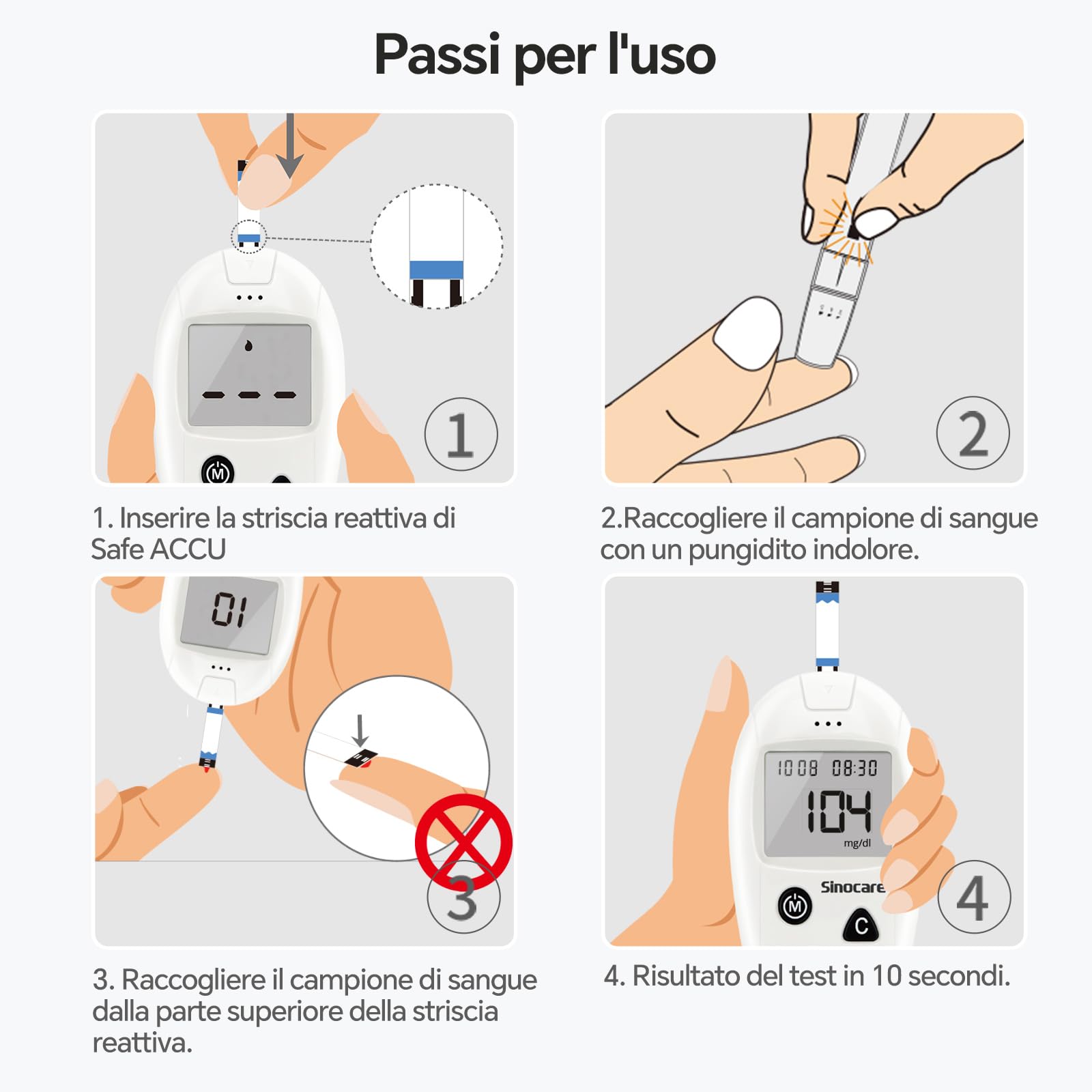 Passi per l'uso

M

1

1. Inserire la striscia reattiva di Safe ACCU

2

2.Raccogliere il campione di sangue con un pungidito indolore.

01

3

3. Raccogliere il campione di sangue dalla parte superiore della striscia reattiva.

10 08 08:30

104

mg/dl

Sinocare

M

C

4

4. Risultato del test in 10 secondi.