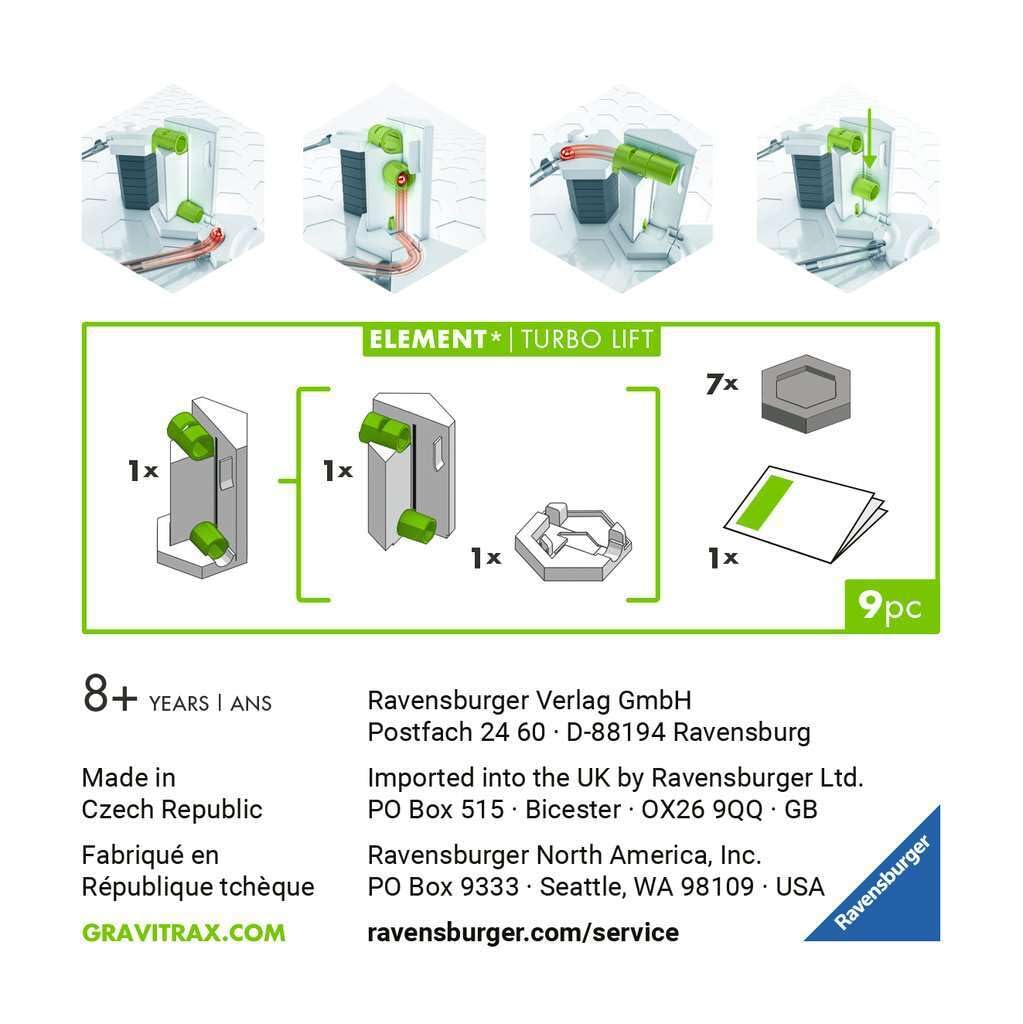 ELEMENT* | TURBO LIFT

1x

1x

1x

7x

1x

9pc

8+ YEARS | ANS

Made in Czech Republic

Fabriqué en République tchèque

GRAVITRAX.COM

Ravensburger Verlag GmbH
Postfach 24 60 · D-88194 Ravensburg

Imported into the UK by Ravensburger Ltd.
PO Box 515 · Bicester · OX26 9QQ · GB

Ravensburger North America, Inc.
PO Box 9333 · Seattle, WA 98109 · USA

ravensburger.com/service

Ravensburger