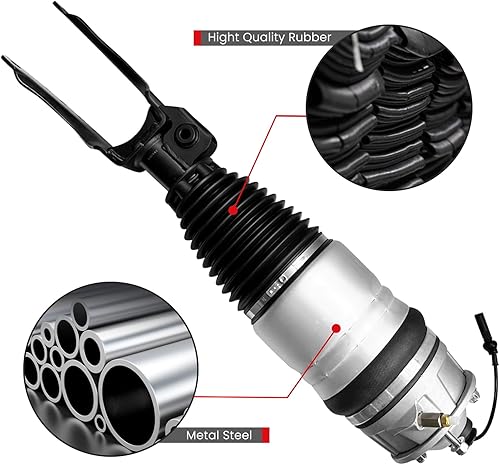 Hight Quality Rubber

Metal Steel