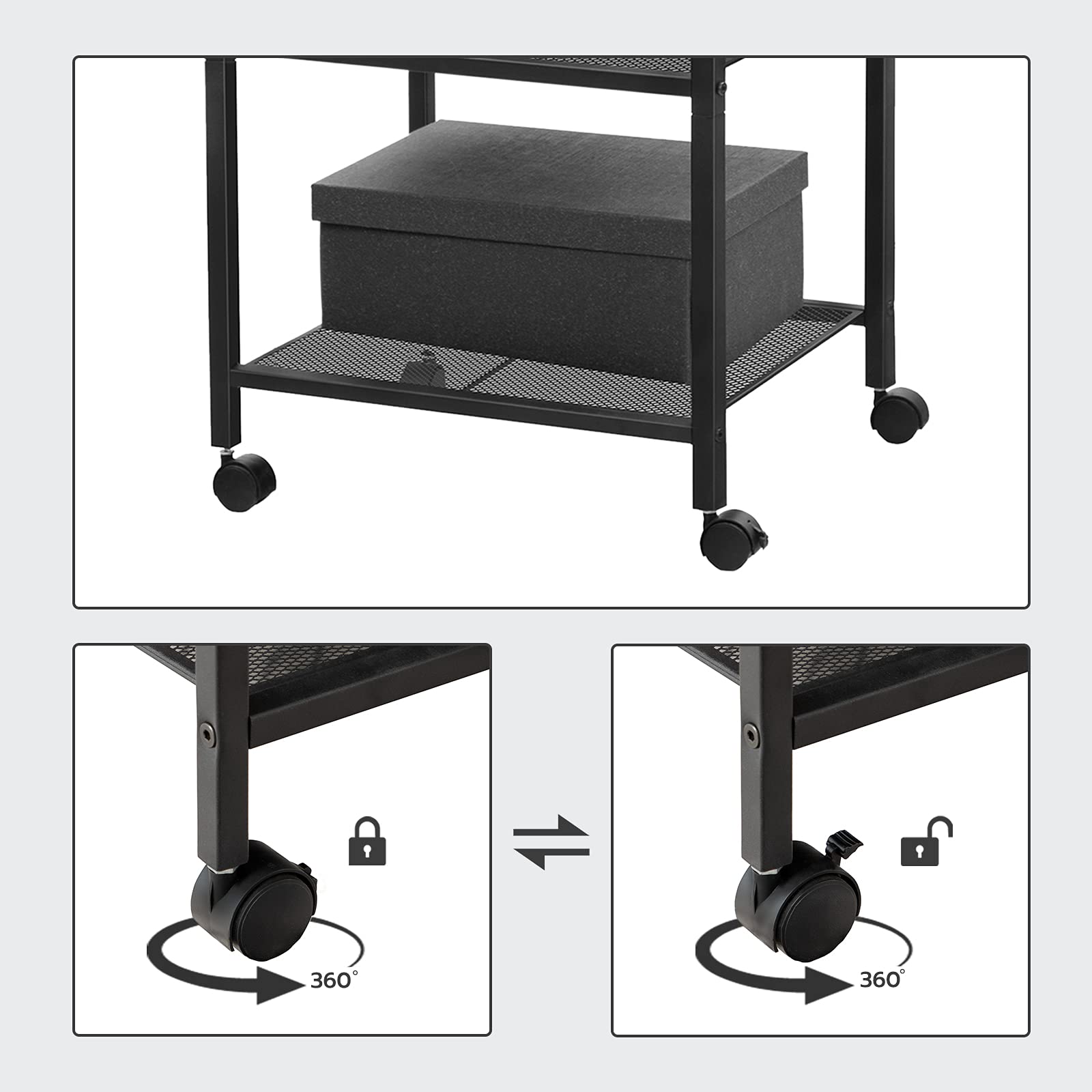 360°

360°