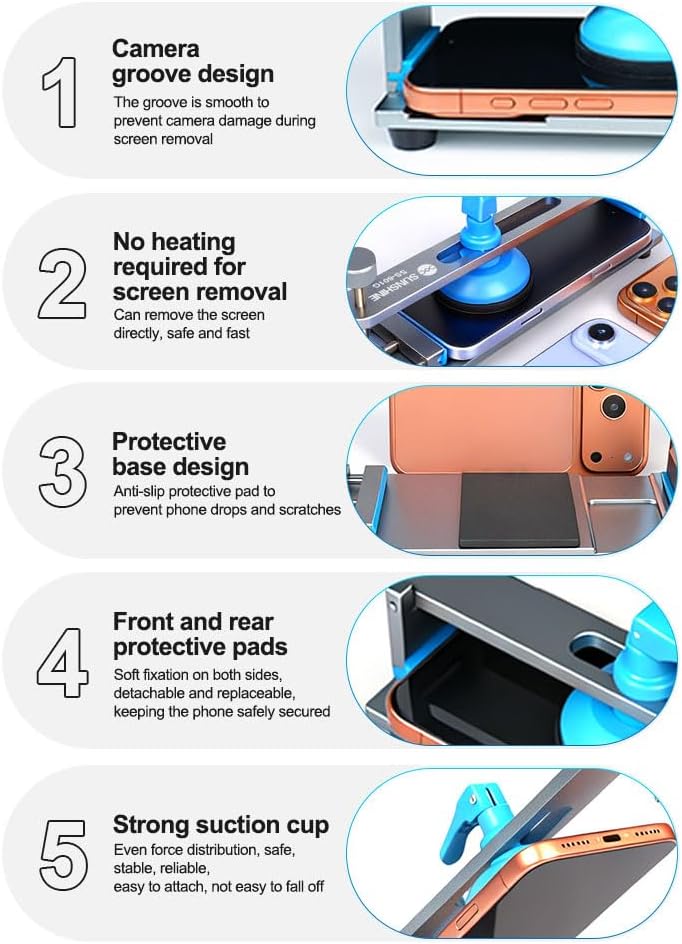 1
Camera groove design
The groove is smooth to prevent camera damage during screen removal

2
No heating required for screen removal
Can remove the screen directly, safe and fast

SUNSHINE SS-601G

3
Protective base design
Anti-slip protective pad to prevent phone drops and scratches

4
Front and rear protective pads
Soft fixation on both sides, detachable and replaceable, keeping the phone safely secured

5
Strong suction cup
Even force distribution, safe, stable, reliable, easy to attach, not easy to fall off