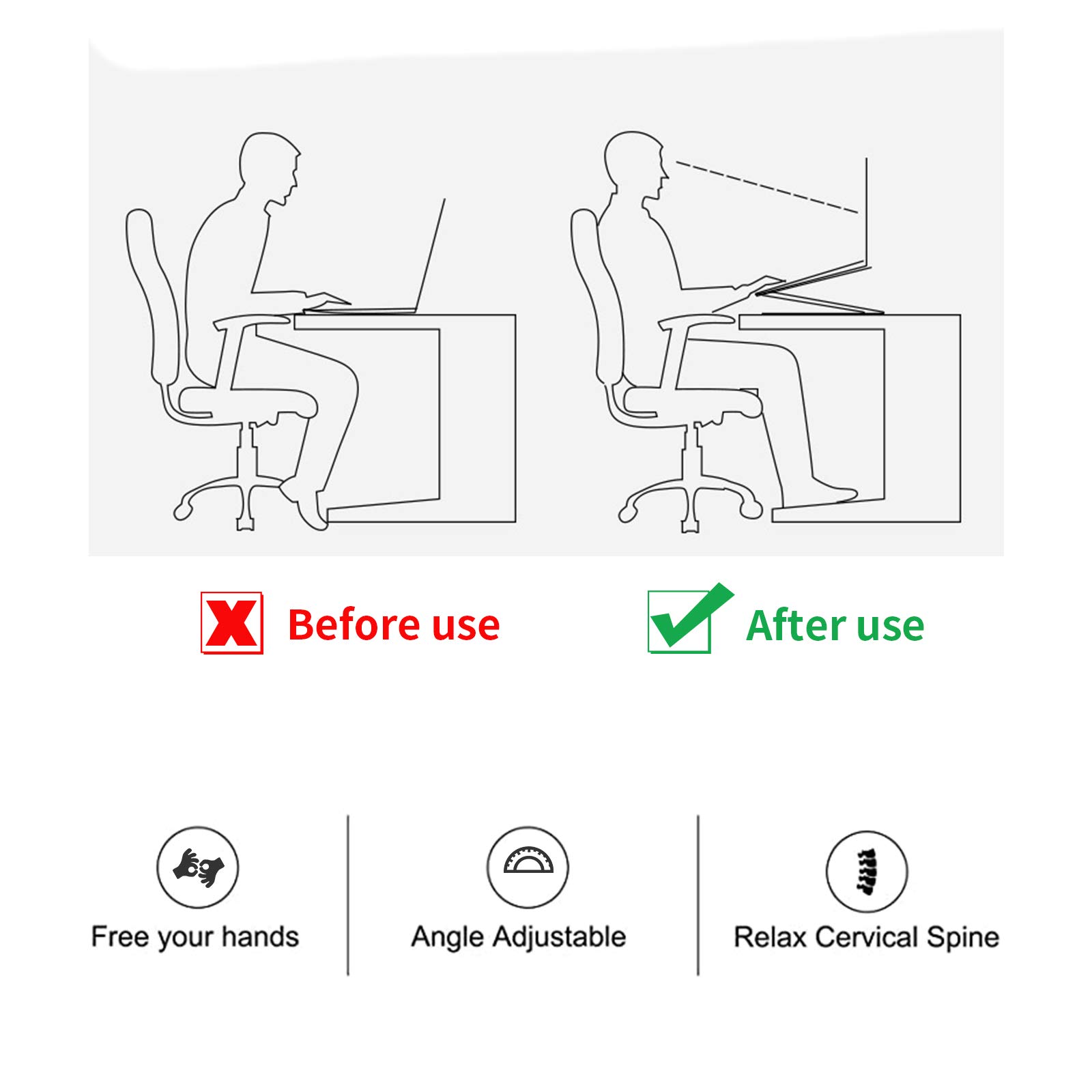 Before use

After use

Free your hands

Angle Adjustable

Relax Cervical Spine