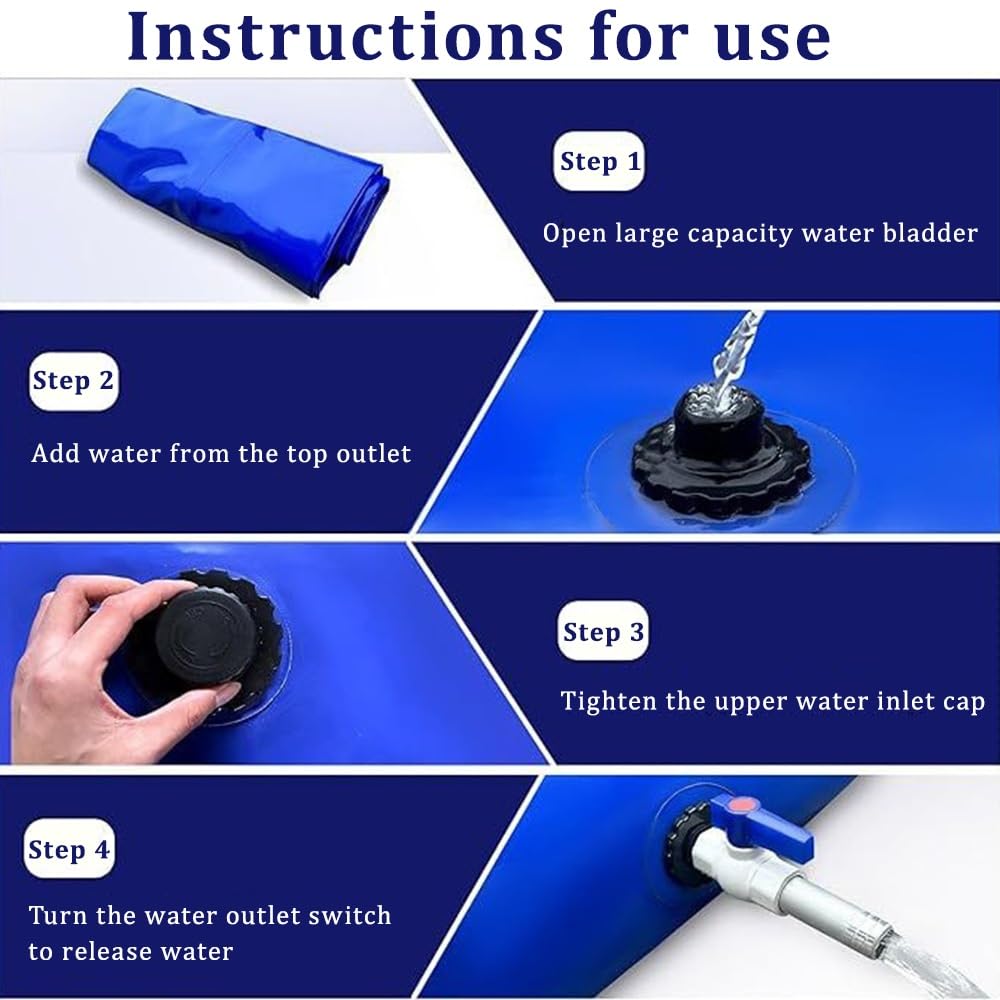 Instructions for use

Step 1

Open large capacity water bladder

Step 2

Add water from the top outlet

Step 3

Tighten the upper water inlet cap

Step 4

Turn the water outlet switch to release water