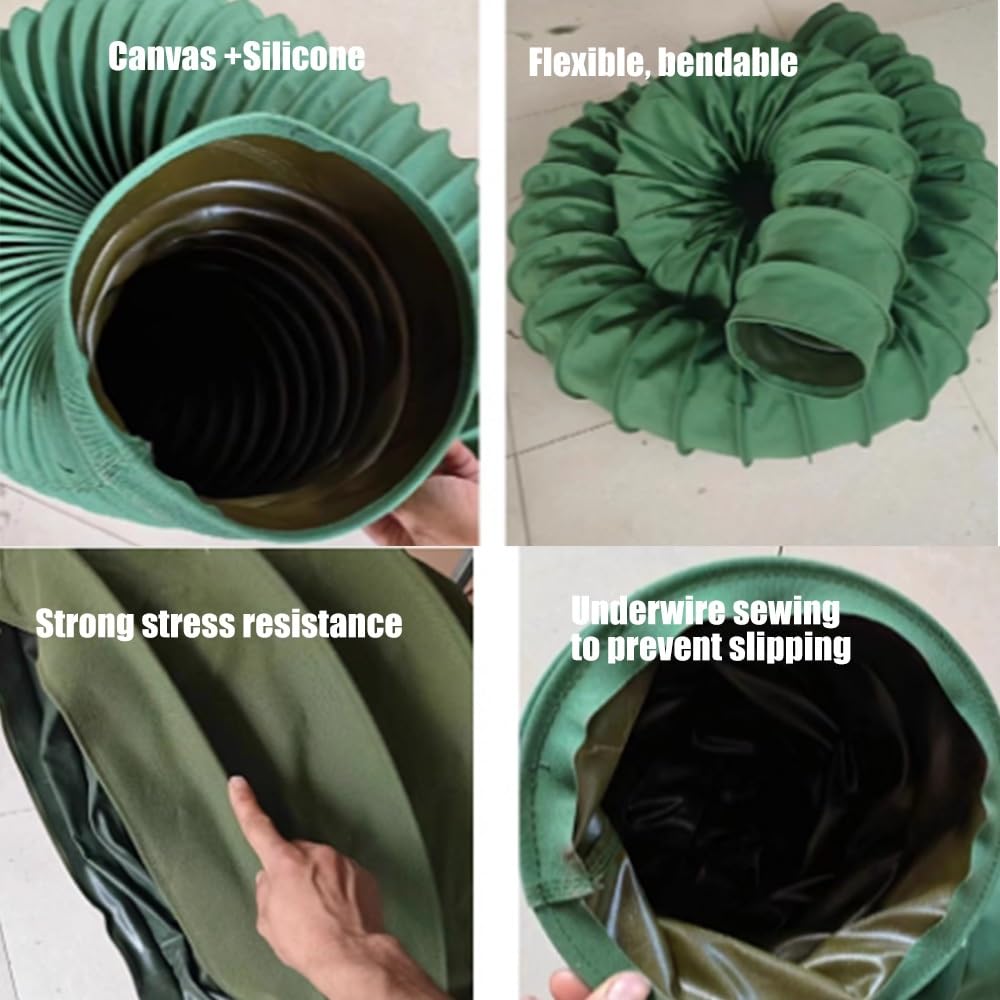 Canvas +Silicone

Flexible, bendable

Strong stress resistance

Underwire sewing to prevent slipping