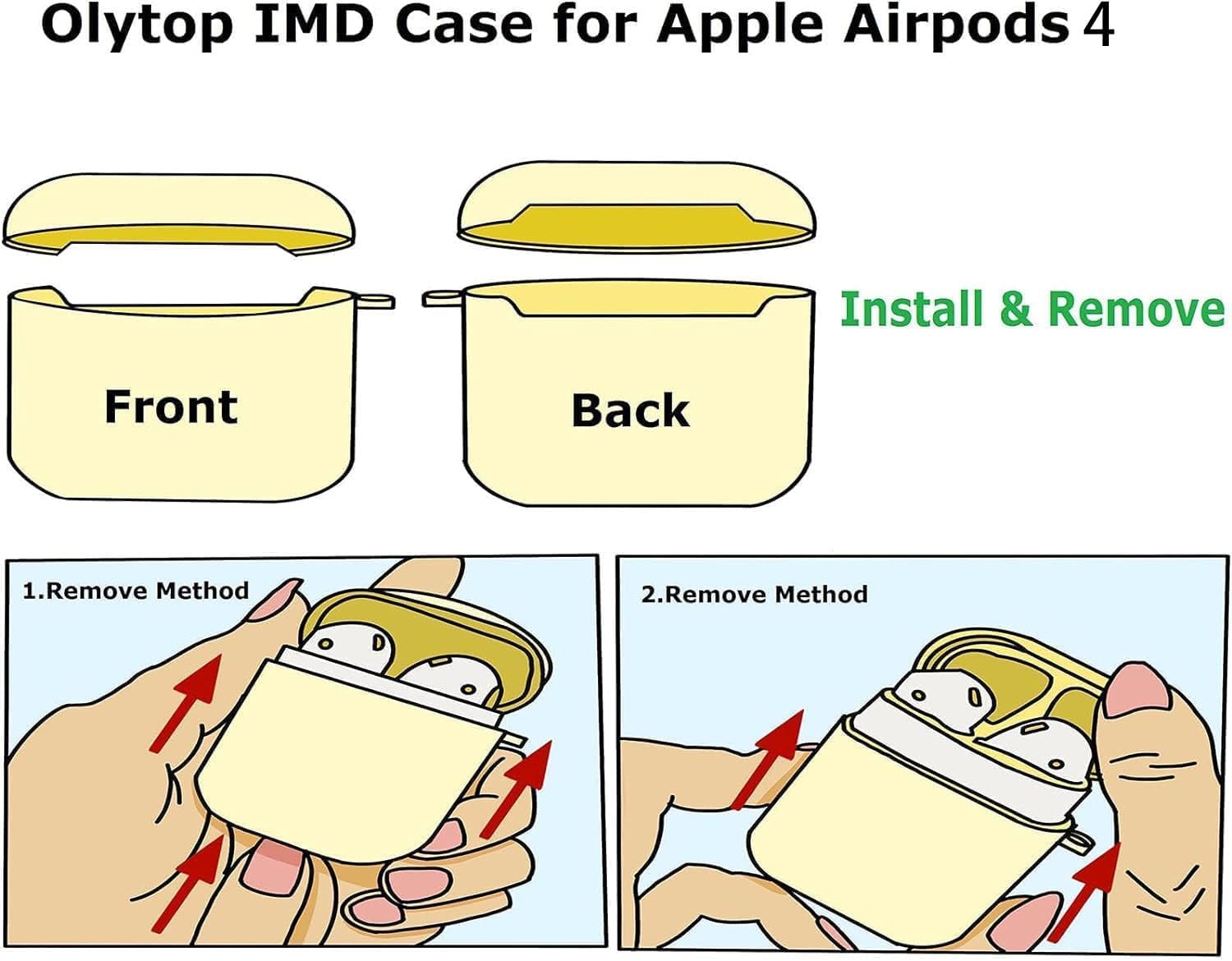 Olytop IMD Case for Apple Airpods 4

Front

Back

Install & Remove

1.Remove Method

2.Remove Method