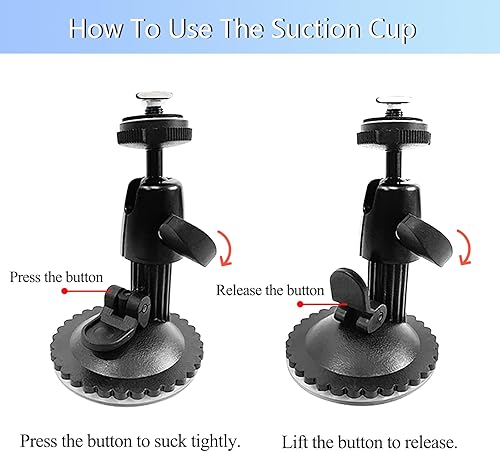 How To Use The Suction Cup

Press the button

Release the button

Press the button to suck tightly.

Lift the button to release.