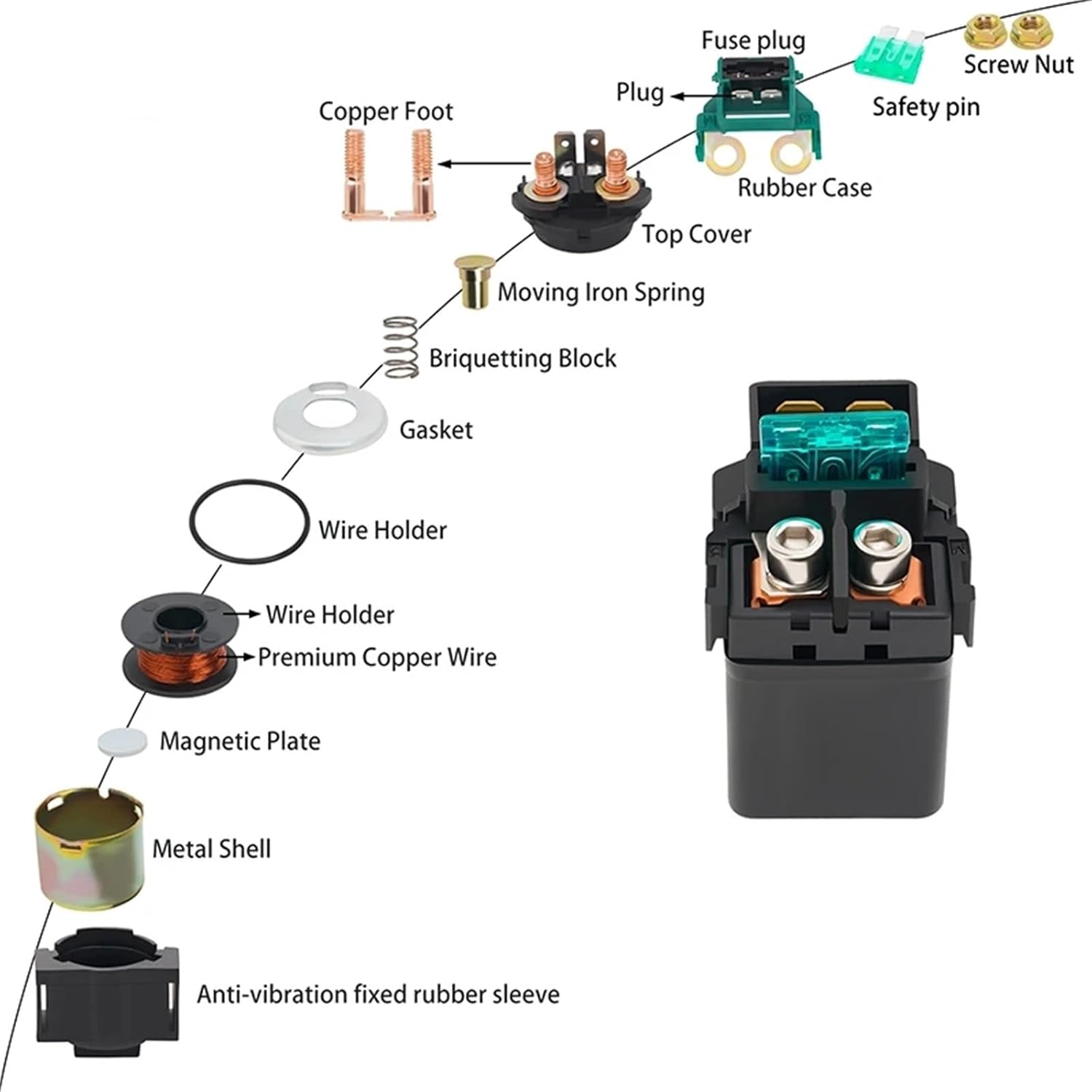 Fuse plug
Screw Nut
Plug
Safety pin
Copper Foot
Rubber Case
Top Cover
Moving Iron Spring
Briquetting Block
Gasket
Wire Holder
Wire Holder
Premium Copper Wire
Magnetic Plate
Metal Shell
Anti-vibration fixed rubber sleeve