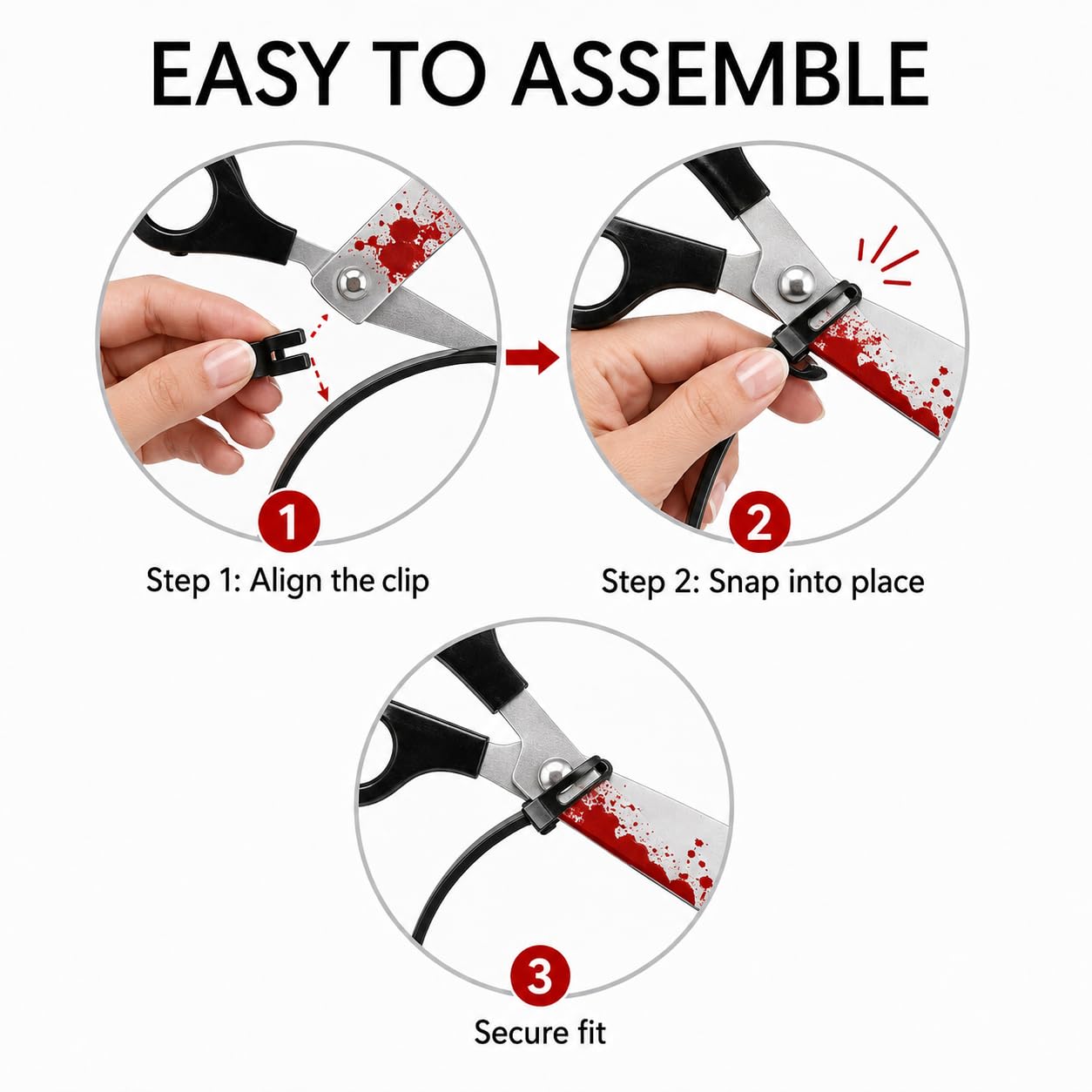 EASY TO ASSEMBLE

1
Step 1: Align the clip

2
Step 2: Snap into place

3
Secure fit