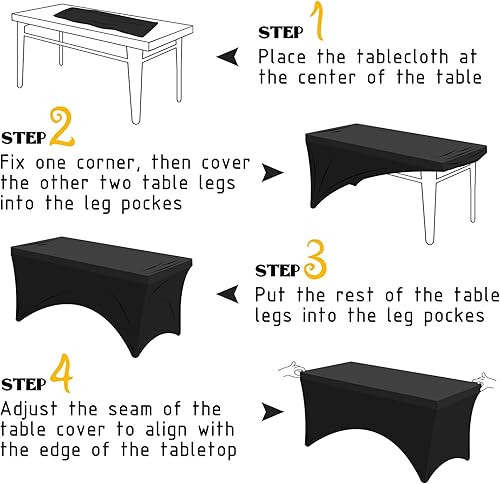 STEP 1
Place the tablecloth at the center of the table

STEP 2
Fix one corner, then cover the other two table legs into the leg pockes

STEP 3
Put the rest of the table legs into the leg pockes

STEP 4
Adjust the seam of the table cover to align with the edge of the tabletop