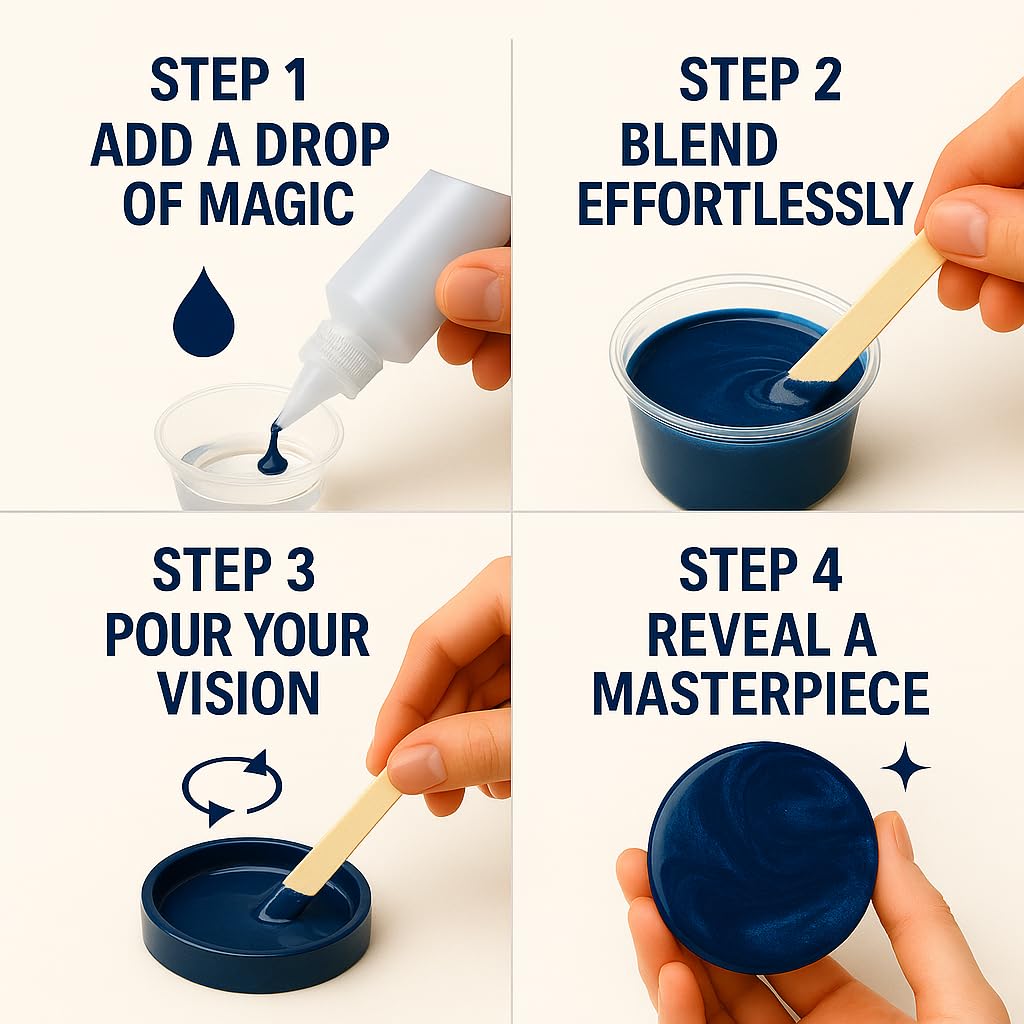 STEP 1
ADD A DROP OF MAGIC

STEP 2
BLEND EFFORTLESSLY

STEP 3
POUR YOUR VISION

STEP 4
REVEAL A MASTERPIECE