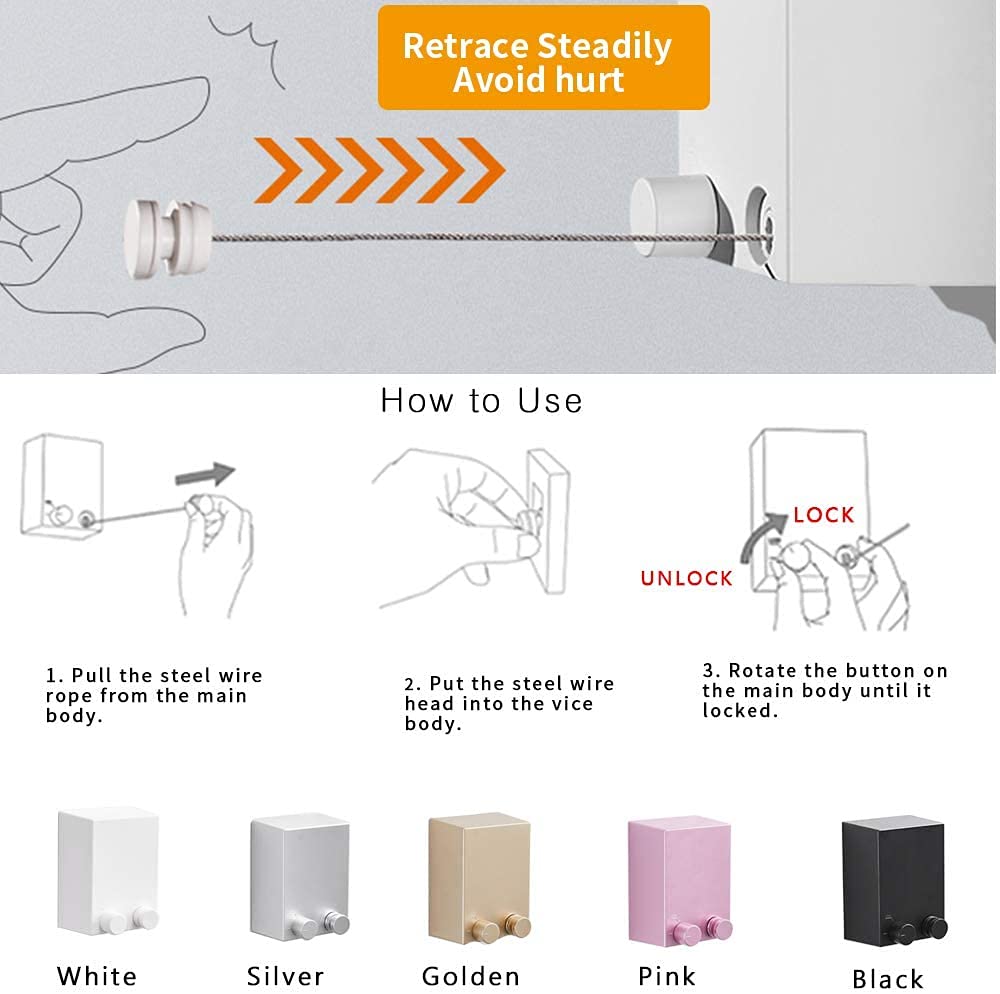 Retrace Steadily
Avoid hurt

How to Use

LOCK

UNLOCK

1. Pull the steel wire rope from the main body.

2. Put the steel wire head into the vice body.

3. Rotate the button on the main body until it locked.

White

Silver

Golden

Pink

Black