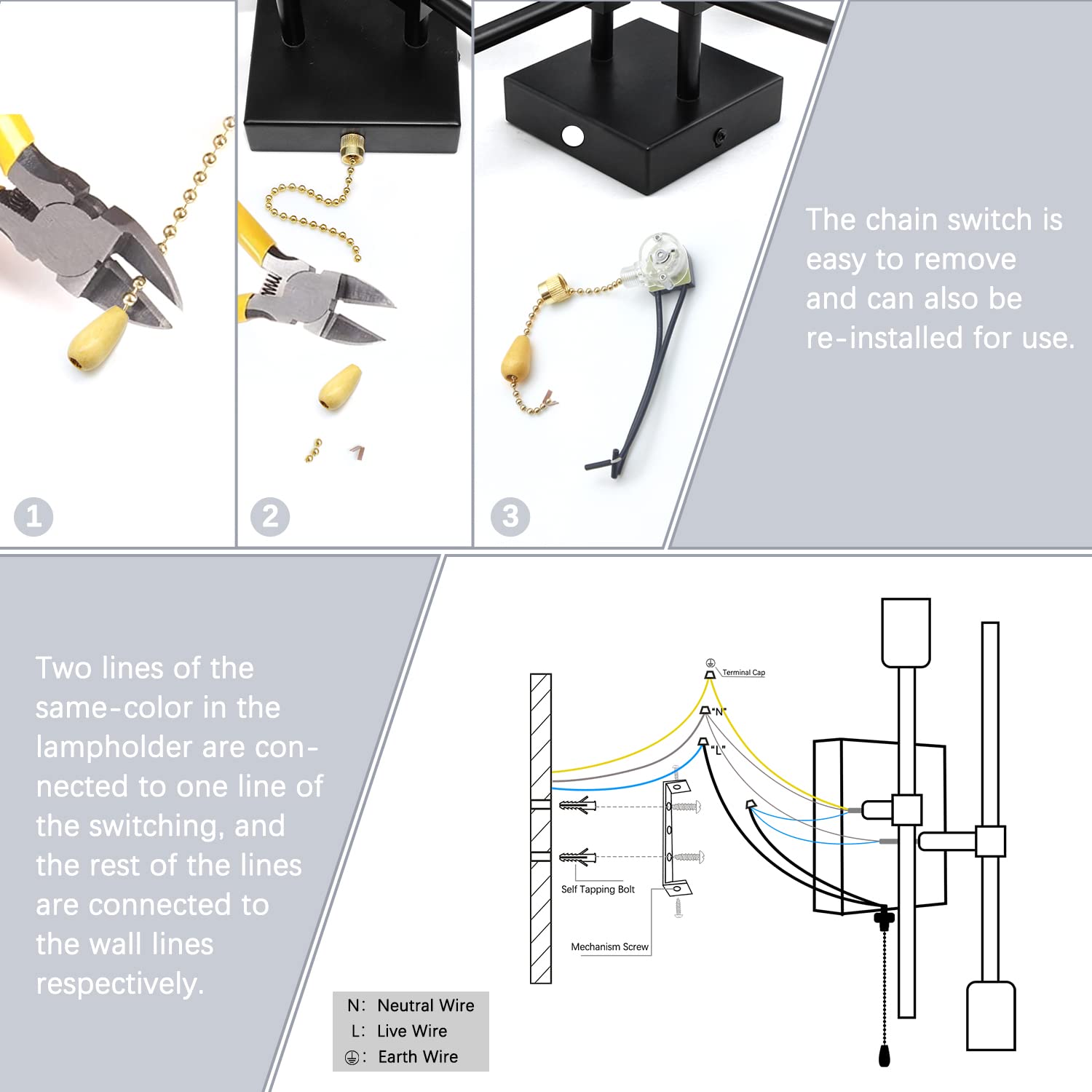 1

2

3

The chain switch is easy to remove and can also be re-installed for use.

Two lines of the same-color in the lampholder are connected to one line of the switching, and the rest of the lines are connected to the wall lines respectively.

Terminal Cap

"N"

"L"

Self Tapping Bolt

Mechanism Screw

N: Neutral Wire
L: Live Wire
⏚: Earth Wire