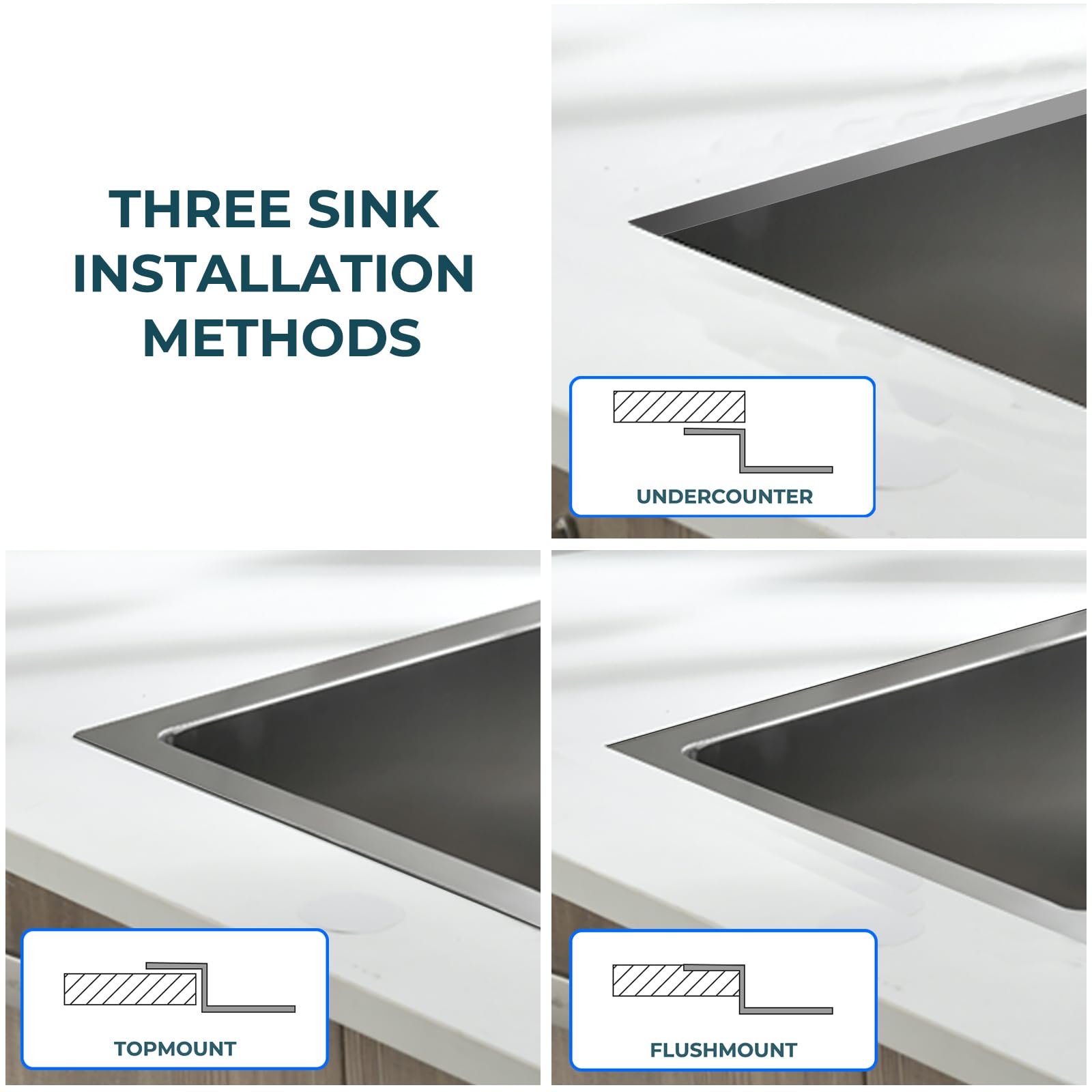 THREE SINK INSTALLATION METHODS

UNDERCOUNTER

TOPMOUNT

FLUSHMOUNT