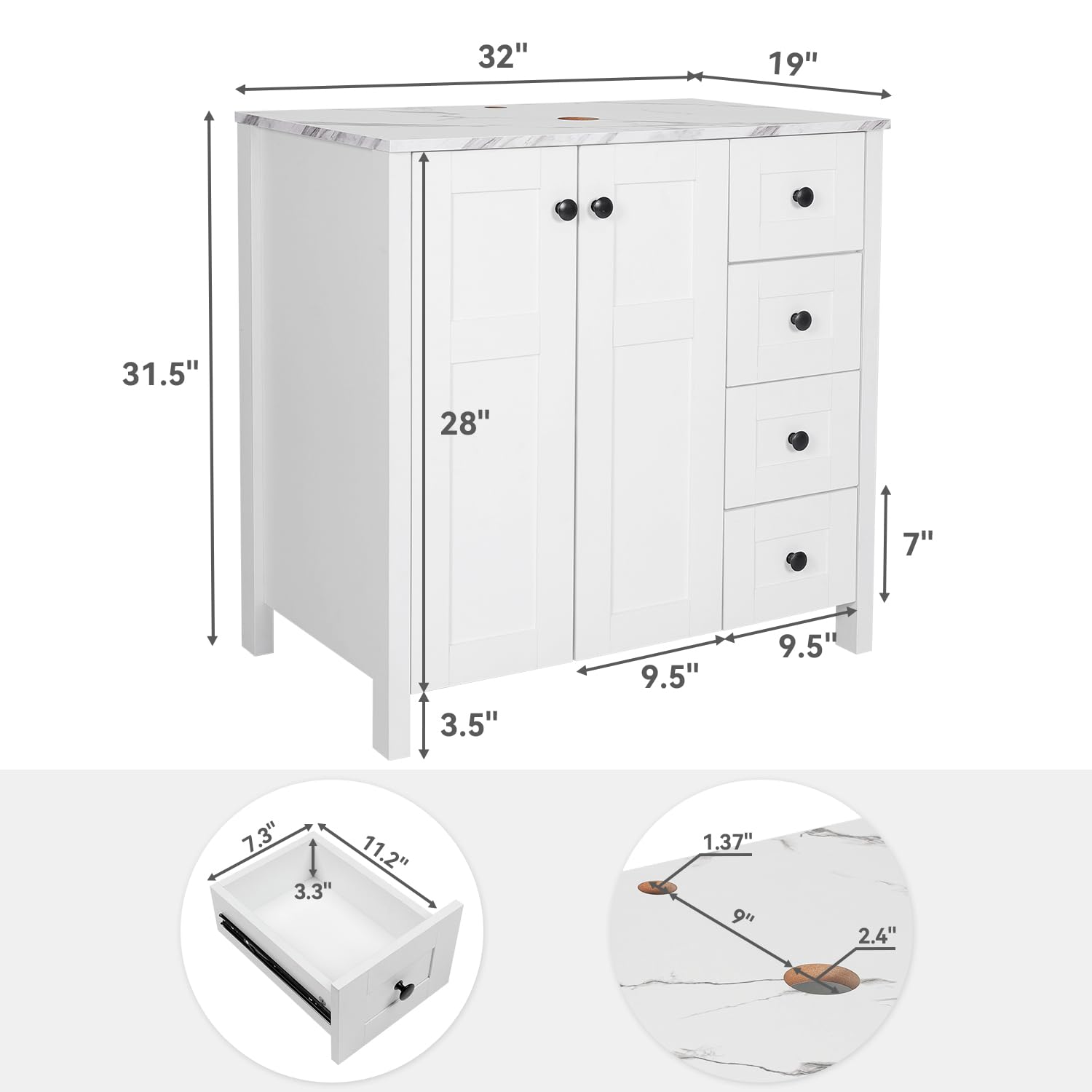 32"
19"
31.5"
28"
7"
9.5"
9.5"
3.5"
7.3"
11.2"
3.3"
1.37"
9"
2.4"