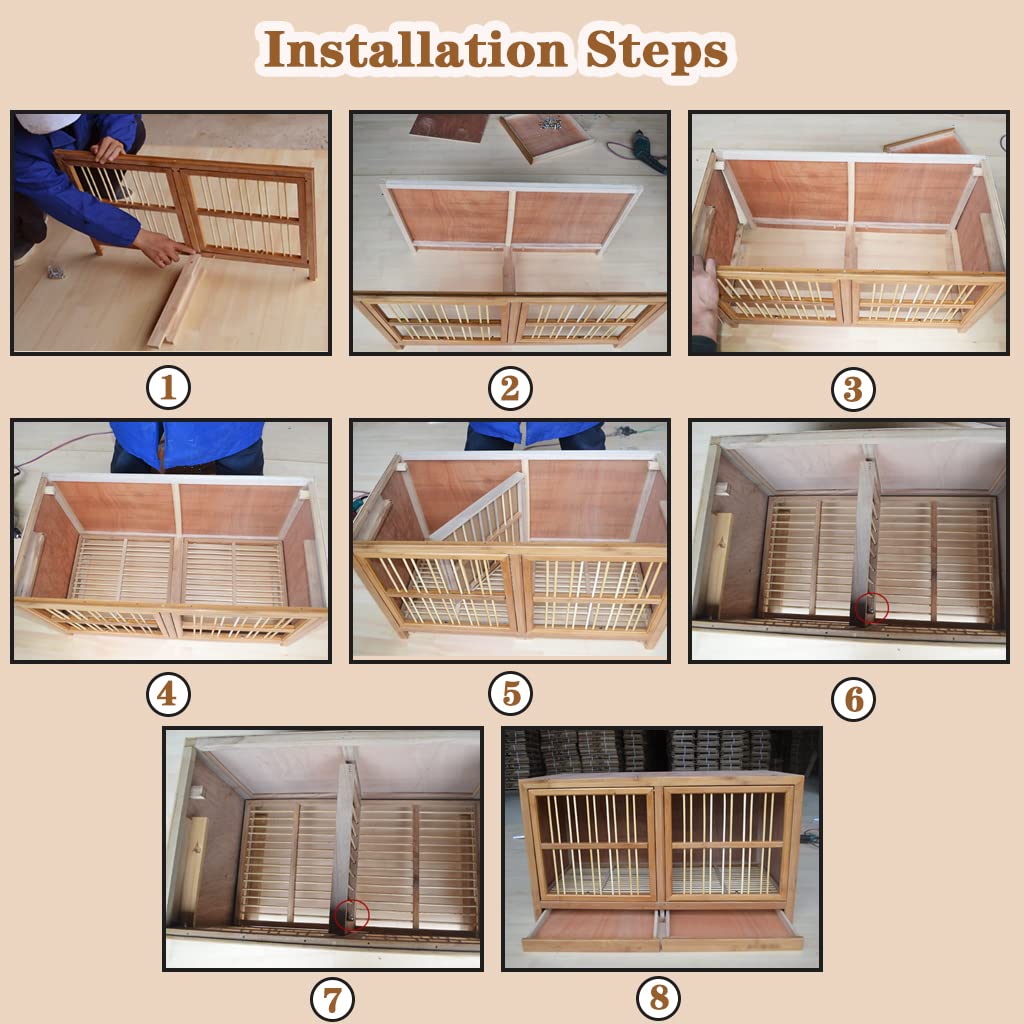 Installation Steps

1

2

3

4

5

6

7

8