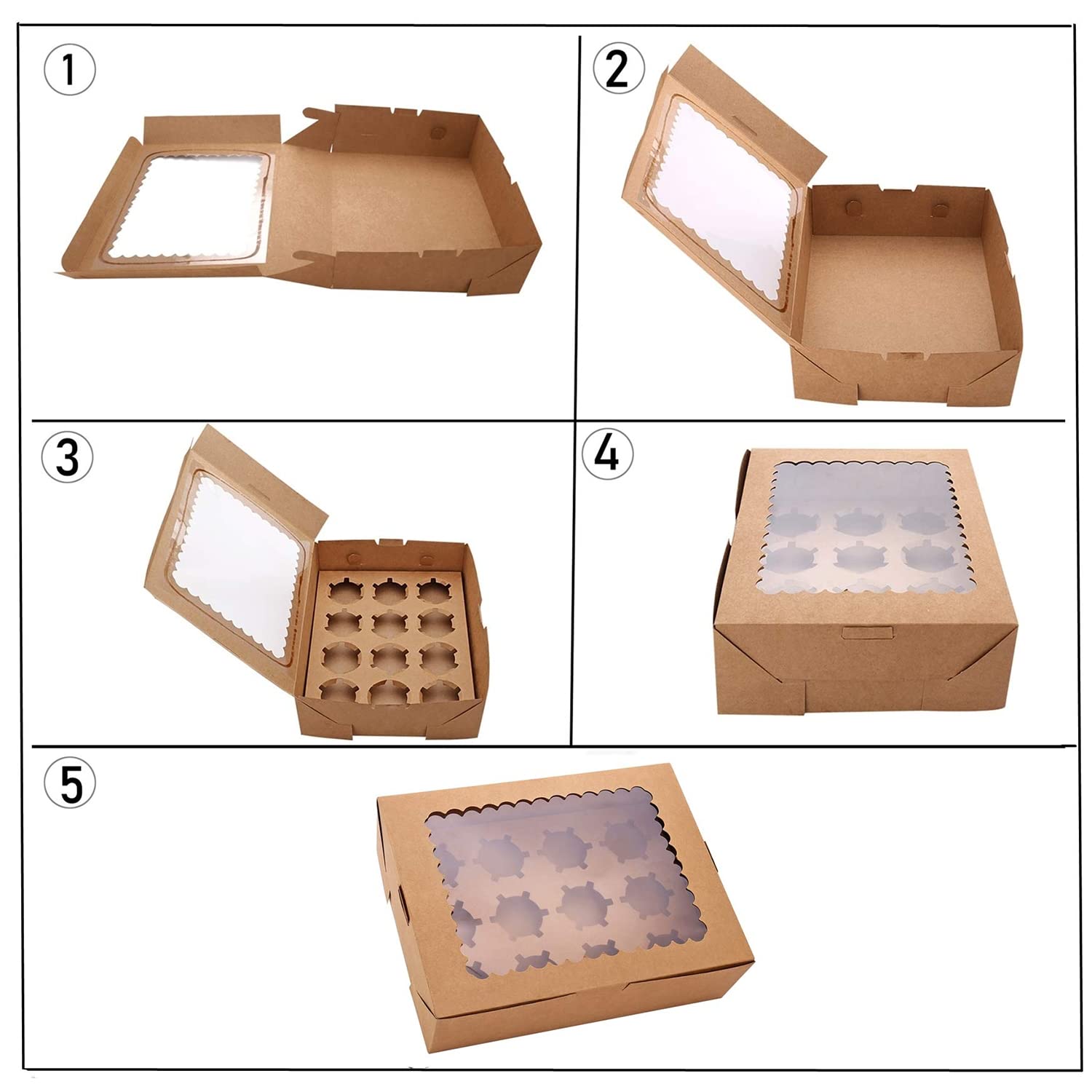 ①

②

③

④

⑤