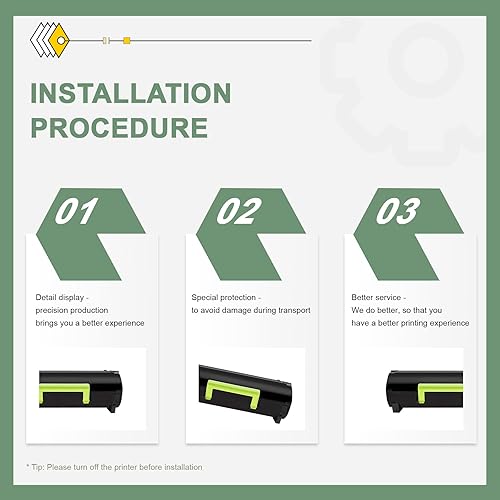 INSTALLATION PROCEDURE

01

Detail display - precision production brings you a better experience

02

Special protection - to avoid damage during transport

03

Better service - We do better, so that you have a better printing experience

* Tip: Please turn off the printer before installation