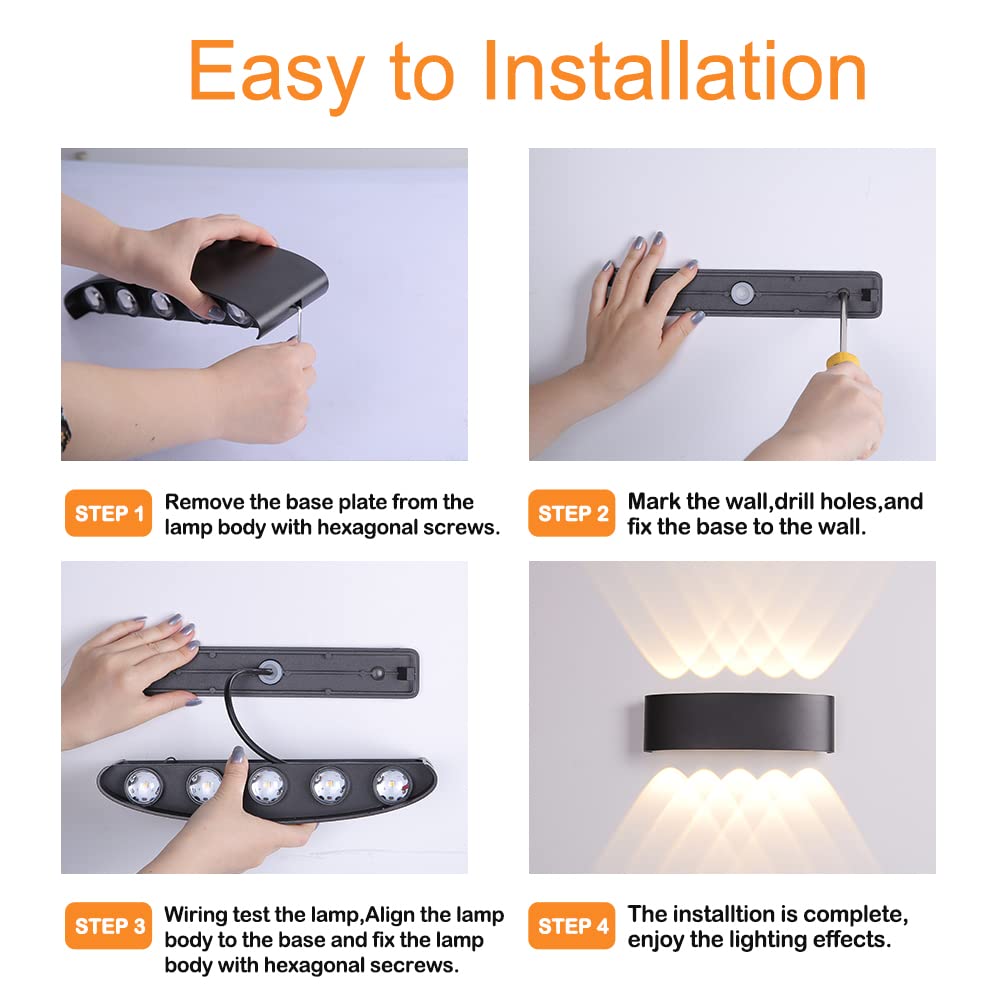 Easy to Installation

STEP 1 Remove the base plate from the lamp body with hexagonal screws.

STEP 2 Mark the wall,drill holes,and fix the base to the wall.

STEP 3 Wiring test the lamp,Align the lamp body to the base and fix the lamp body with hexagonal secrews.

STEP 4 The installtion is complete, enjoy the lighting effects.