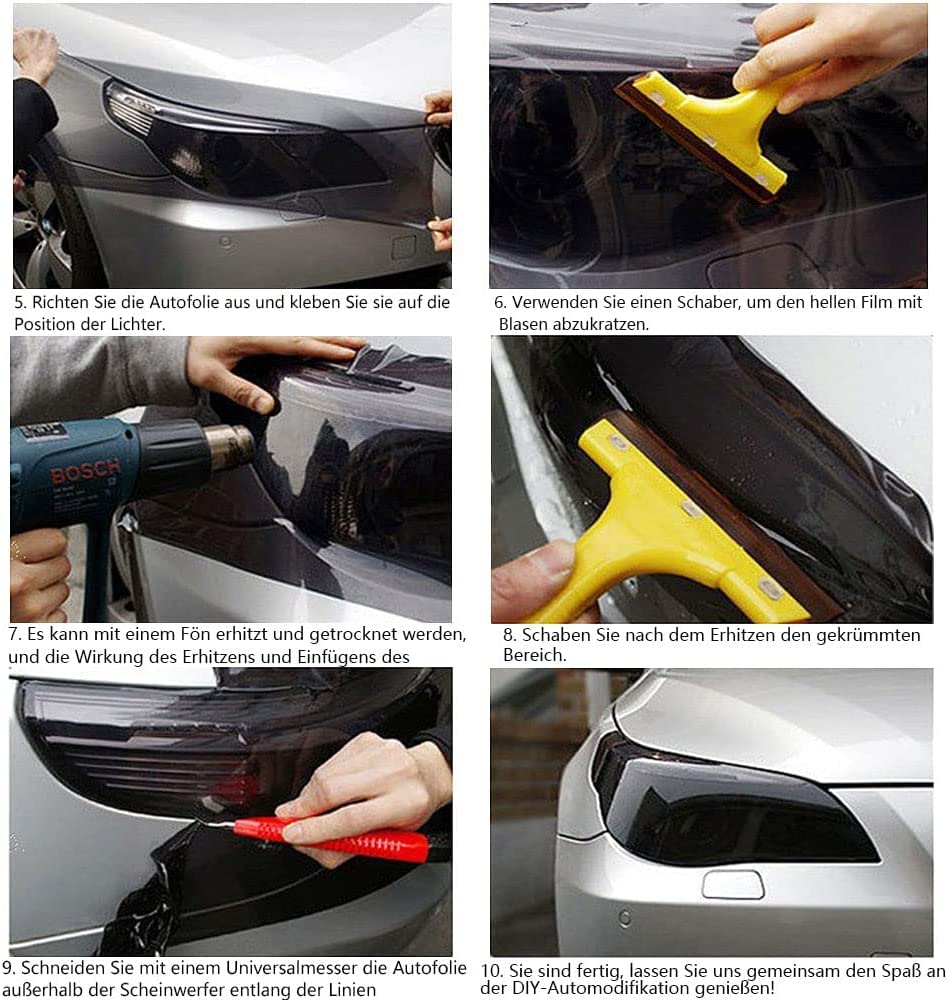 5. Richten Sie die Autofolie aus und kleben Sie sie auf die Position der Lichter.

6. Verwenden Sie einen Schaber, um den hellen Film mit Blasen abzukratzen.

BOSCH

7. Es kann mit einem Fön erhitzt und getrocknet werden, und die Wirkung des Erhitzens und Einfügens des

8. Schaben Sie nach dem Erhitzen den gekrümmten Bereich.

9. Schneiden Sie mit einem Universalmesser die Autofolie außerhalb der Scheinwerfer entlang der Linien

10. Sie sind fertig, lassen Sie uns gemeinsam den Spaß an der DIY-Automodifikation genießen!