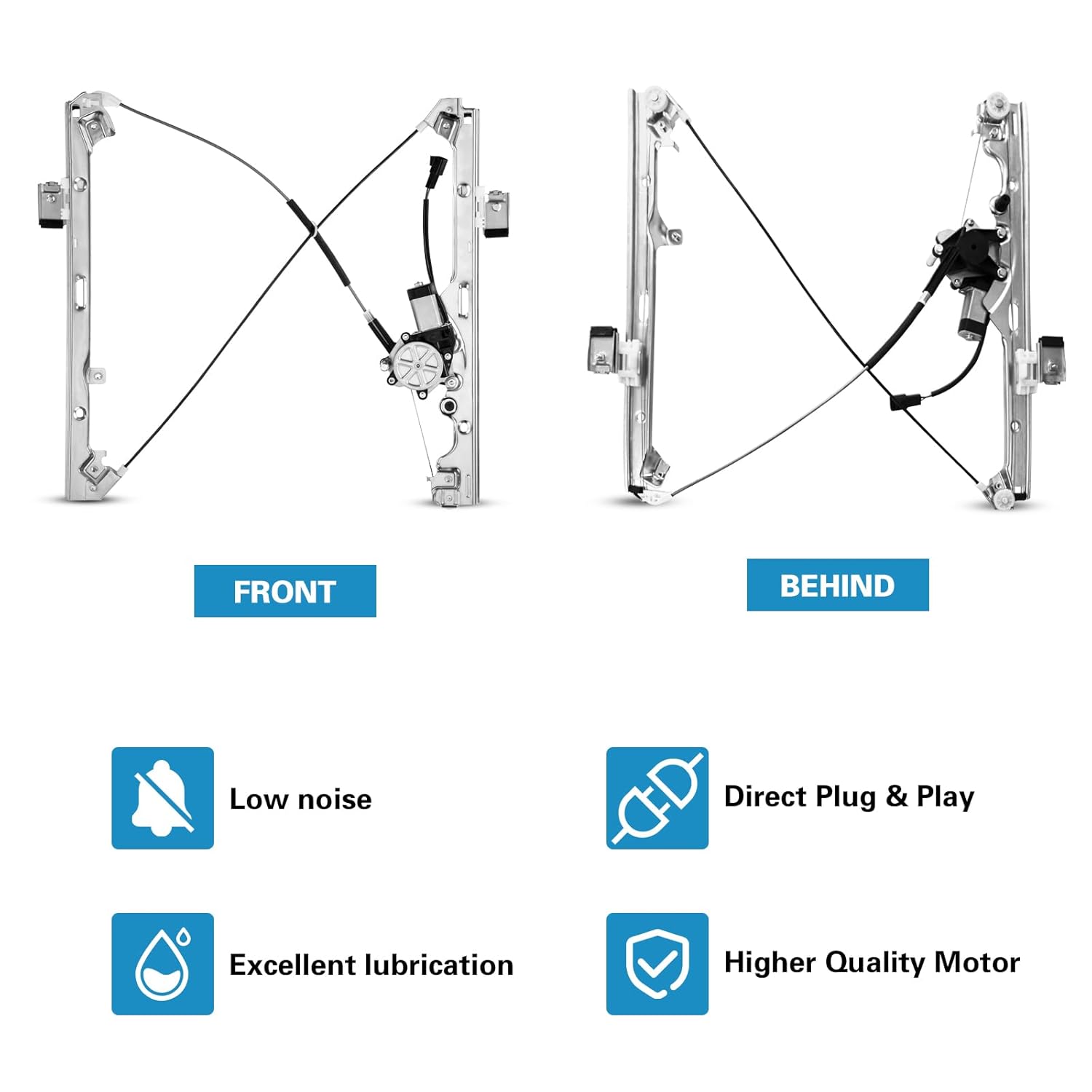 FRONT

BEHIND

Low noise

Direct Plug & Play

Excellent lubrication

Higher Quality Motor