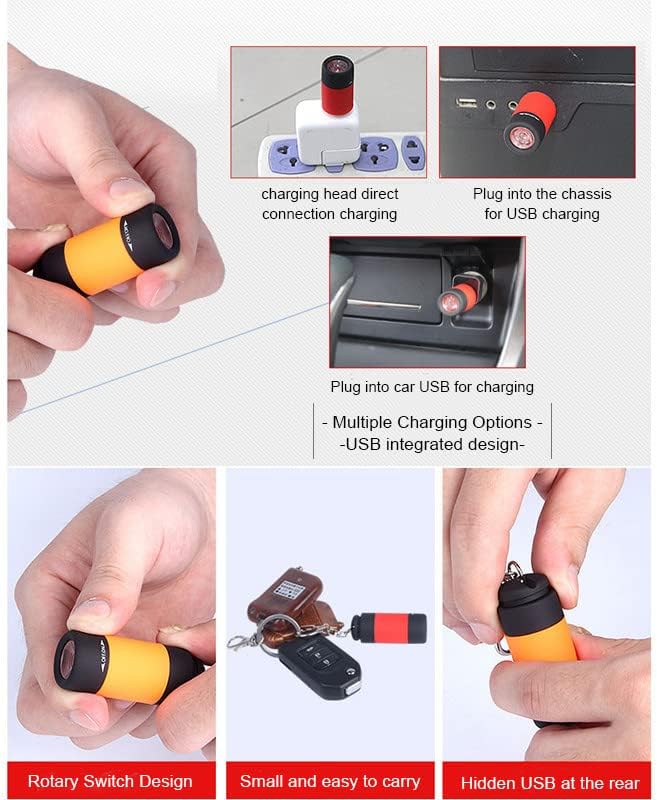 charging head direct connection charging

Plug into the chassis for USB charging

Plug into car USB for charging

- Multiple Charging Options -
-USB integrated design-

OFF ON

Rotary Switch Design

Small and easy to carry

Hidden USB at the rear