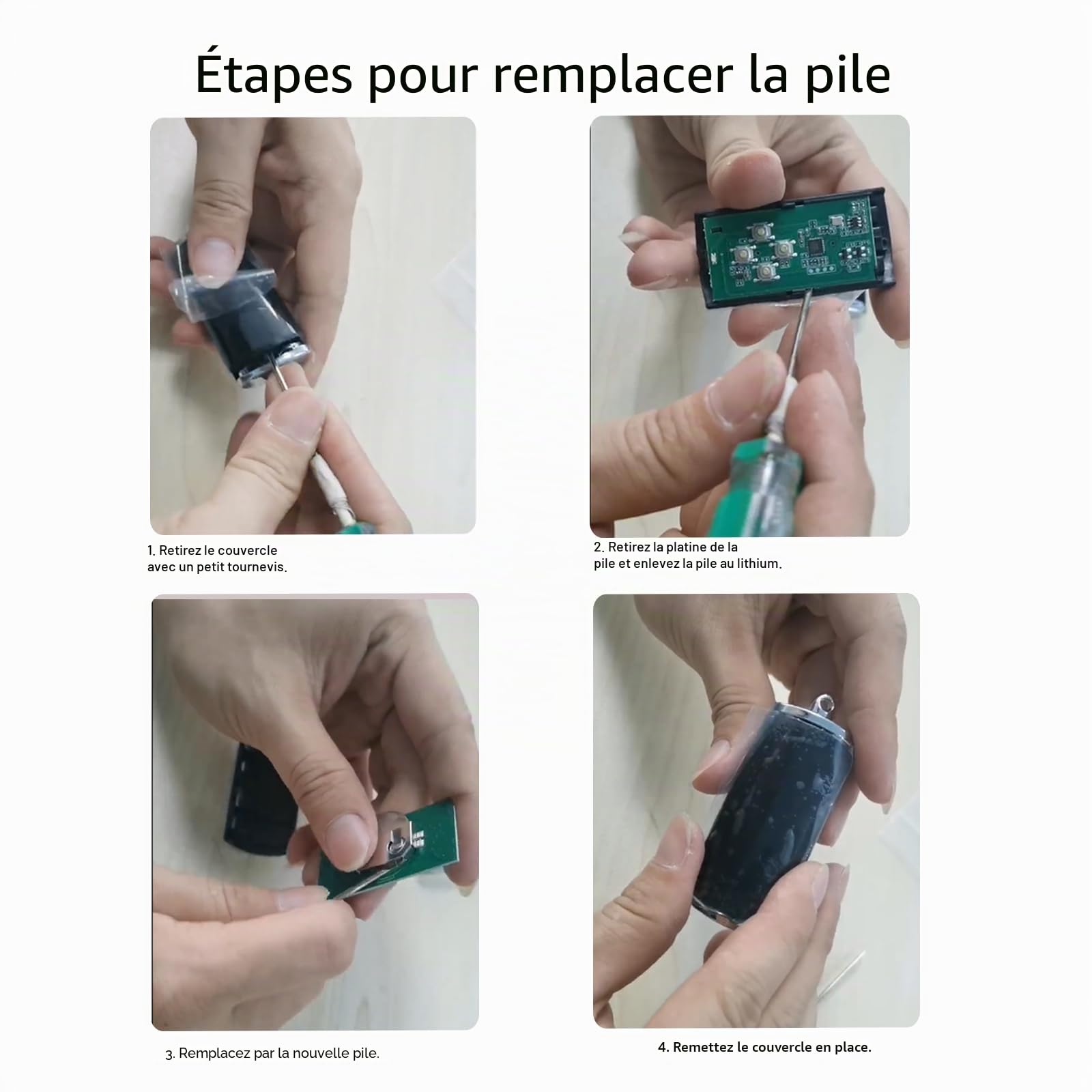 Étapes pour remplacer la pile

1. Retirez le couvercle avec un petit tournevis.

2. Retirez la platine de la pile et enlevez la pile au lithium.

3. Remplacez par la nouvelle pile.

4. Remettez le couvercle en place.