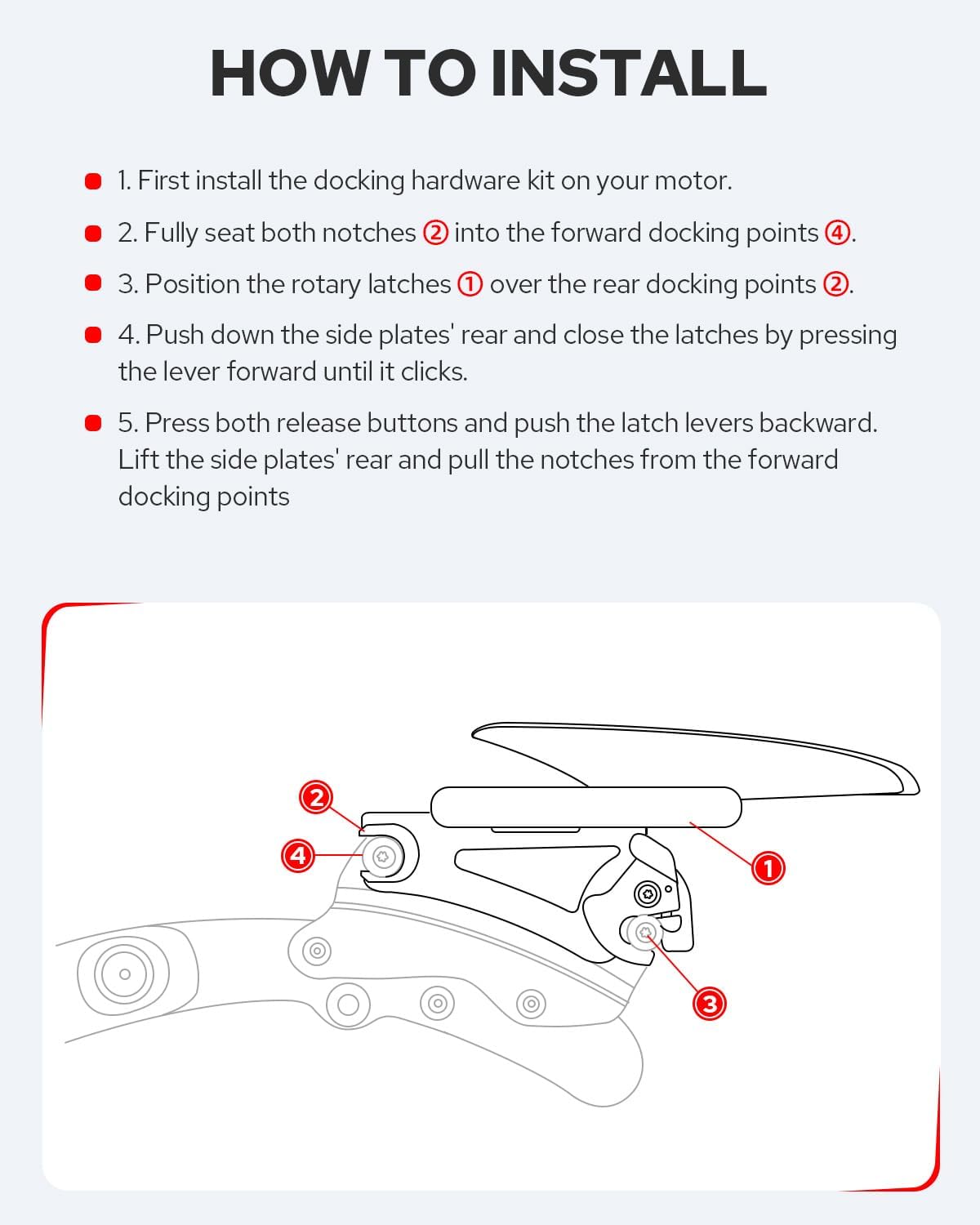 HOW TO INSTALL

1. First install the docking hardware kit on your motor.

2. Fully seat both notches ② into the forward docking points ④.

3. Position the rotary latches ① over the rear docking points ②.

4. Push down the side plates' rear and close the latches by pressing the lever forward until it clicks.

5. Press both release buttons and push the latch levers backward. Lift the side plates' rear and pull the notches from the forward docking points

2

4

1

3