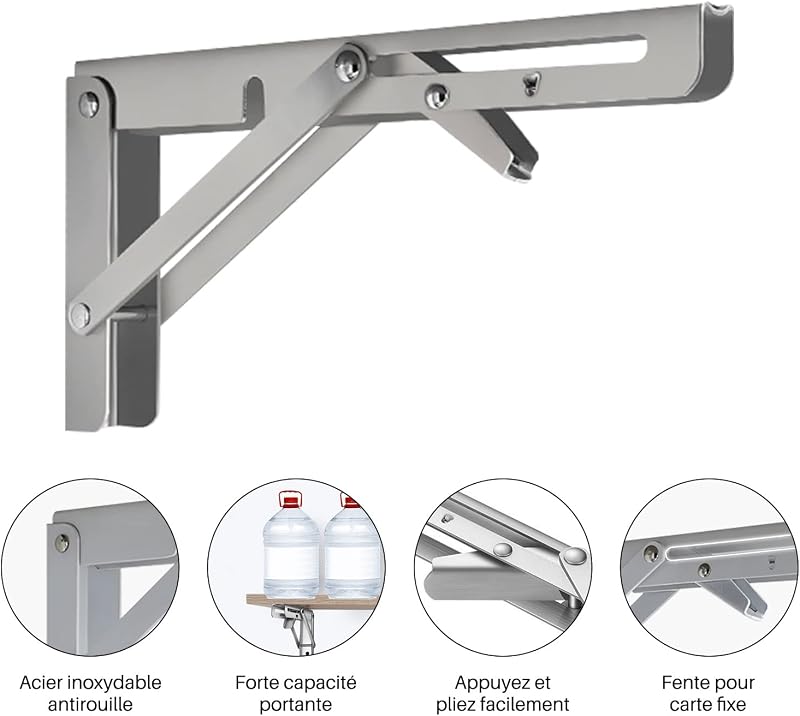 Acier inoxydable antirouille

Forte capacité portante

Appuyez et pliez facilement

Fente pour carte fixe