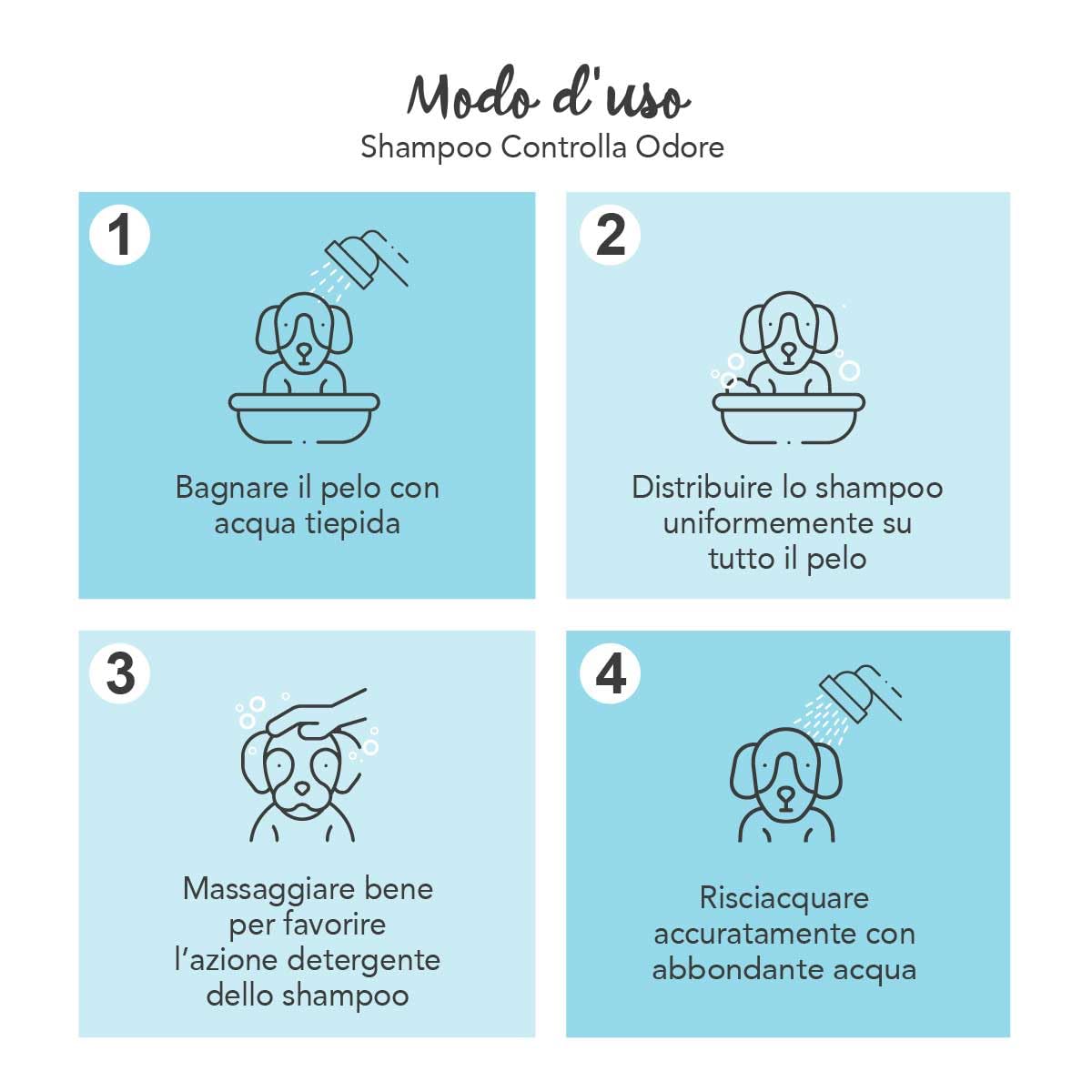 Modo d'uso
Shampoo Controlla Odore

1
Bagnare il pelo con acqua tiepida

2
Distribuire lo shampoo uniformemente su tutto il pelo

3
Massaggiare bene per favorire l'azione detergente dello shampoo

4
Risciacquare accuratamente con abbondante acqua