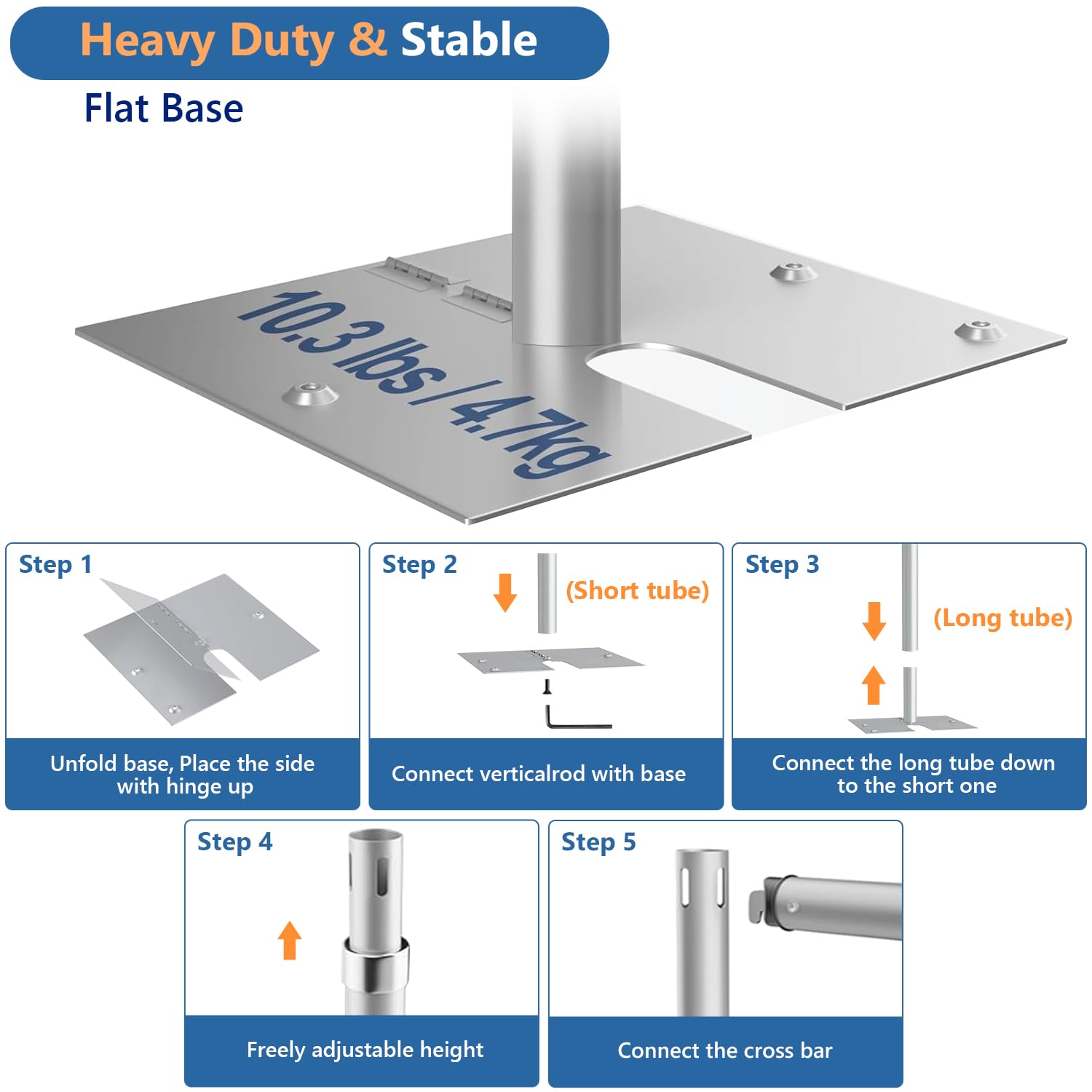 Heavy Duty & Stable

Flat Base

10.3 lbs / 4.7kg

Step 1

Unfold base, Place the side with hinge up

Step 2

(Short tube)

Connect verticalrod with base

Step 3

(Long tube)

Connect the long tube down to the short one

Step 4

Freely adjustable height

Step 5

Connect the cross bar