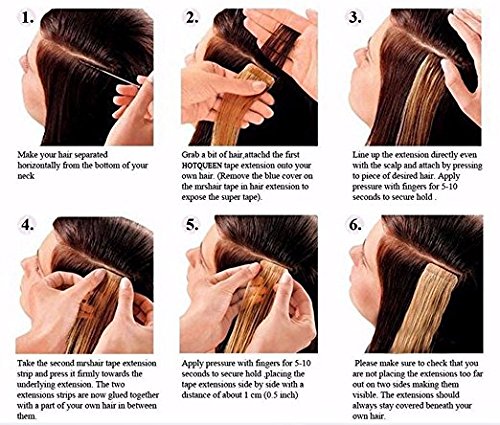 1.

Make your hair separated horizontally from the bottom of your neck

2.

Grab a bit of hair,attachd the first HOTQUEEN tape extension onto your own hair. (Remove the blue cover on the mrshair tape in hair extension to expose the super tape).

3.

Line up the extension directly even with the scalp and attach by pressing to piece of desired hair. Apply pressure with fingers for 5-10 seconds to secure hold .

4.

Take the second mrshair tape extension strip and press it firmly towards the underlying extension. The two extensions strips are now glued together with a part of your own hair in between them.

5.

Apply pressure with fingers for 5-10 seconds to secure hold ,placing the tape extensions side by side with a distance of about 1 cm (0.5 inch)

6.

Please make sure to check that you are not placing the extensions too far out on two sides making them visible. The extensions should always stay covered beneath your own hair.