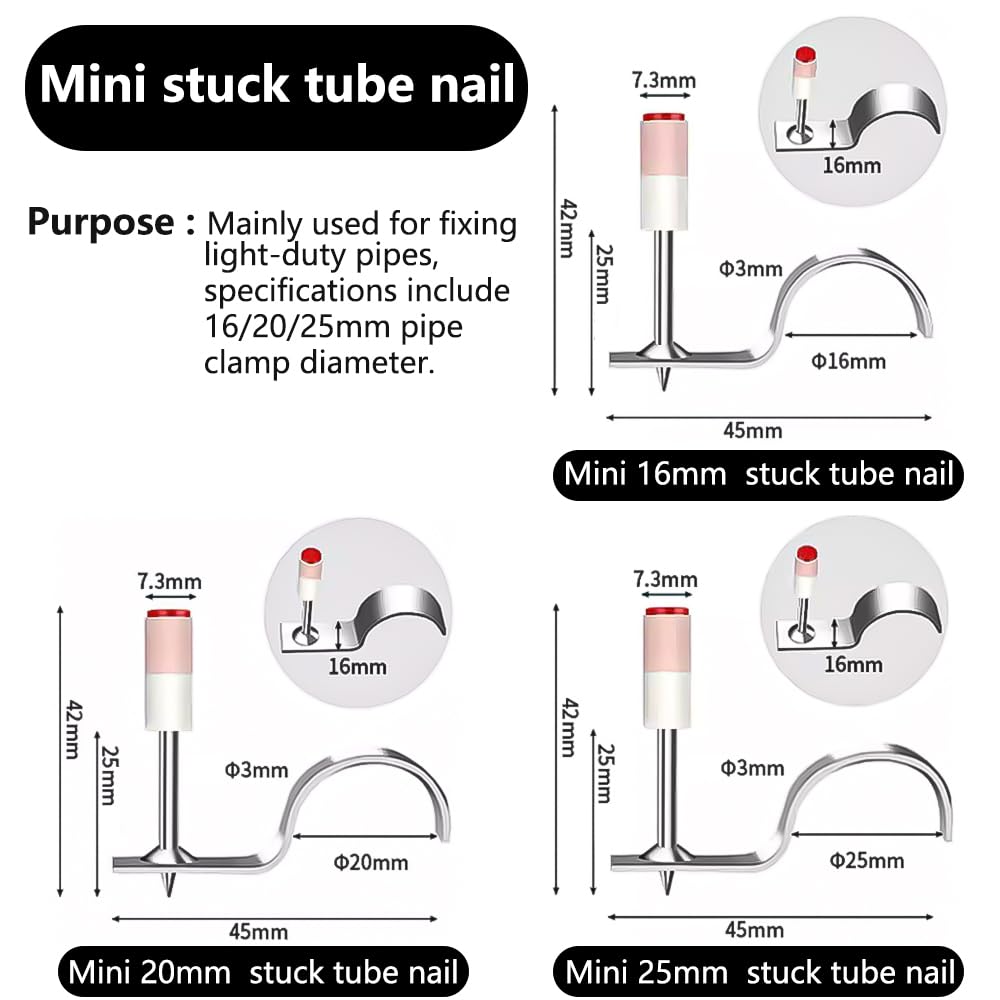 Mini stuck tube nail

Purpose : Mainly used for fixing light-duty pipes, specifications include 16/20/25mm pipe clamp diameter.

7.3mm
16mm
42mm
25mm
Φ3mm
Φ16mm
45mm
Mini 16mm stuck tube nail

7.3mm
16mm
42mm
25mm
Φ3mm
Φ20mm
45mm
Mini 20mm stuck tube nail

7.3mm
16mm
42mm
25mm
Φ3mm
Φ25mm
45mm
Mini 25mm stuck tube nail