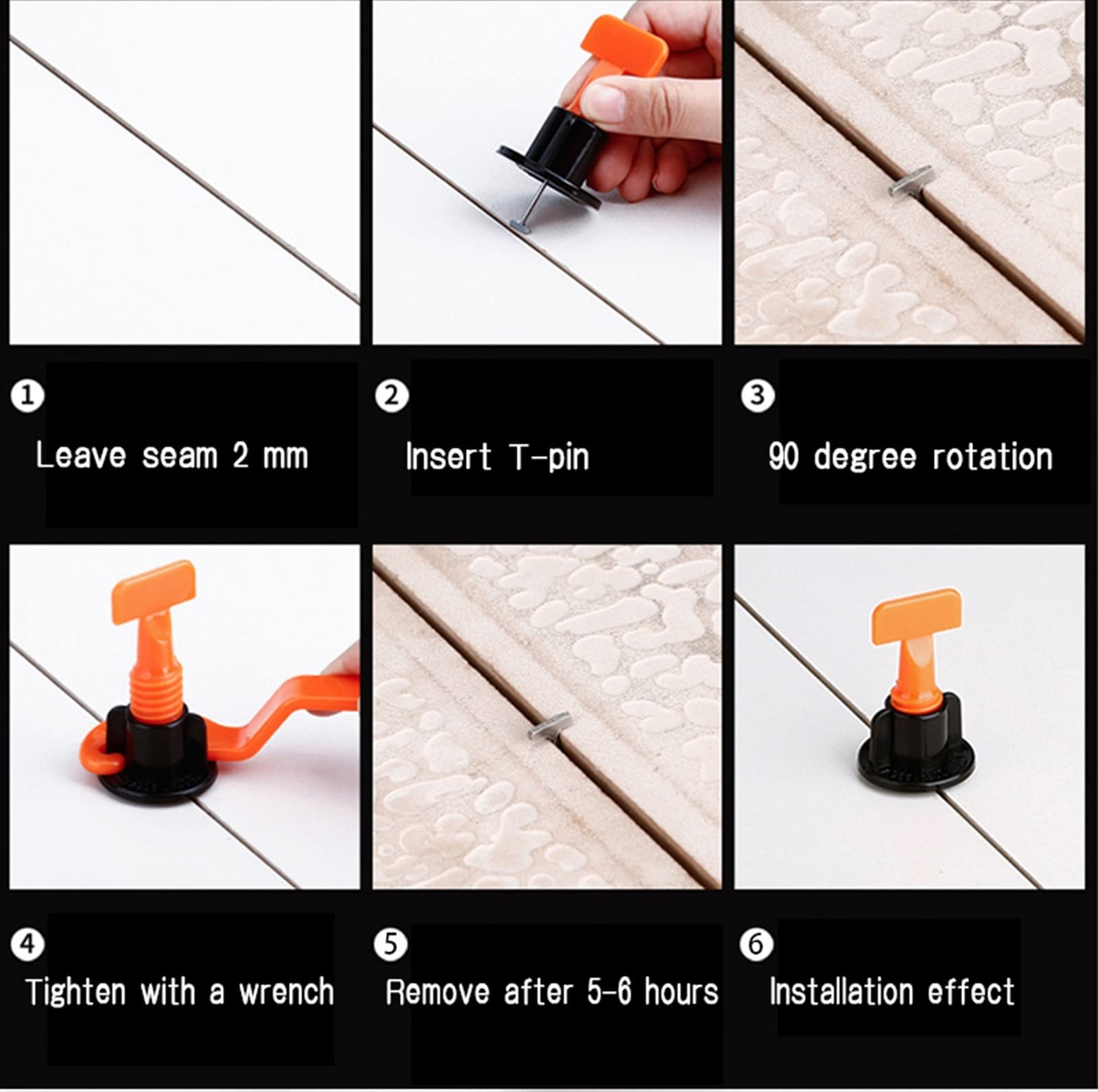 ① Leave seam 2 mm

② Insert T-pin

③ 90 degree rotation

④ Tighten with a wrench

⑤ Remove after 5-6 hours

⑥ Installation effect