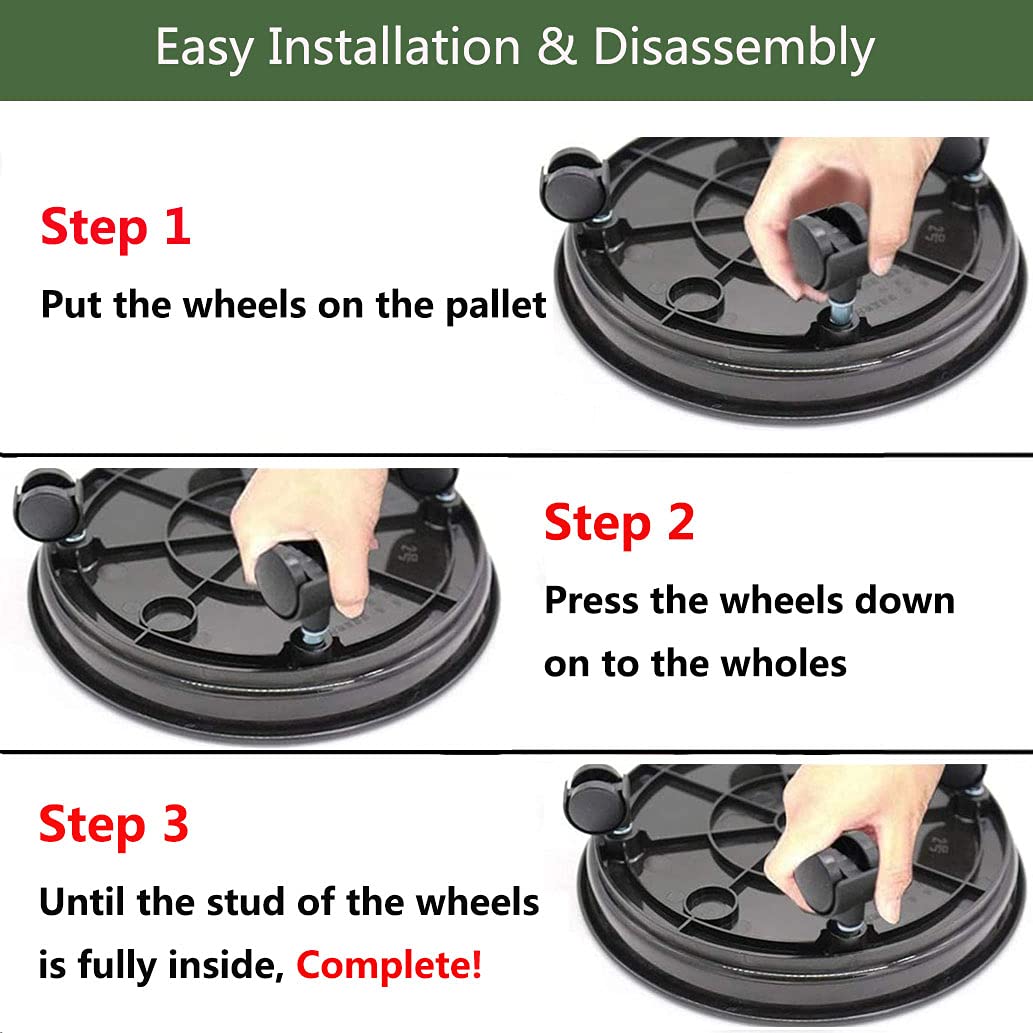 Easy Installation & Disassembly

Step 1

Put the wheels on the pallet

Step 2

Press the wheels down on to the wholes

Step 3

Until the stud of the wheels is fully inside, Complete!