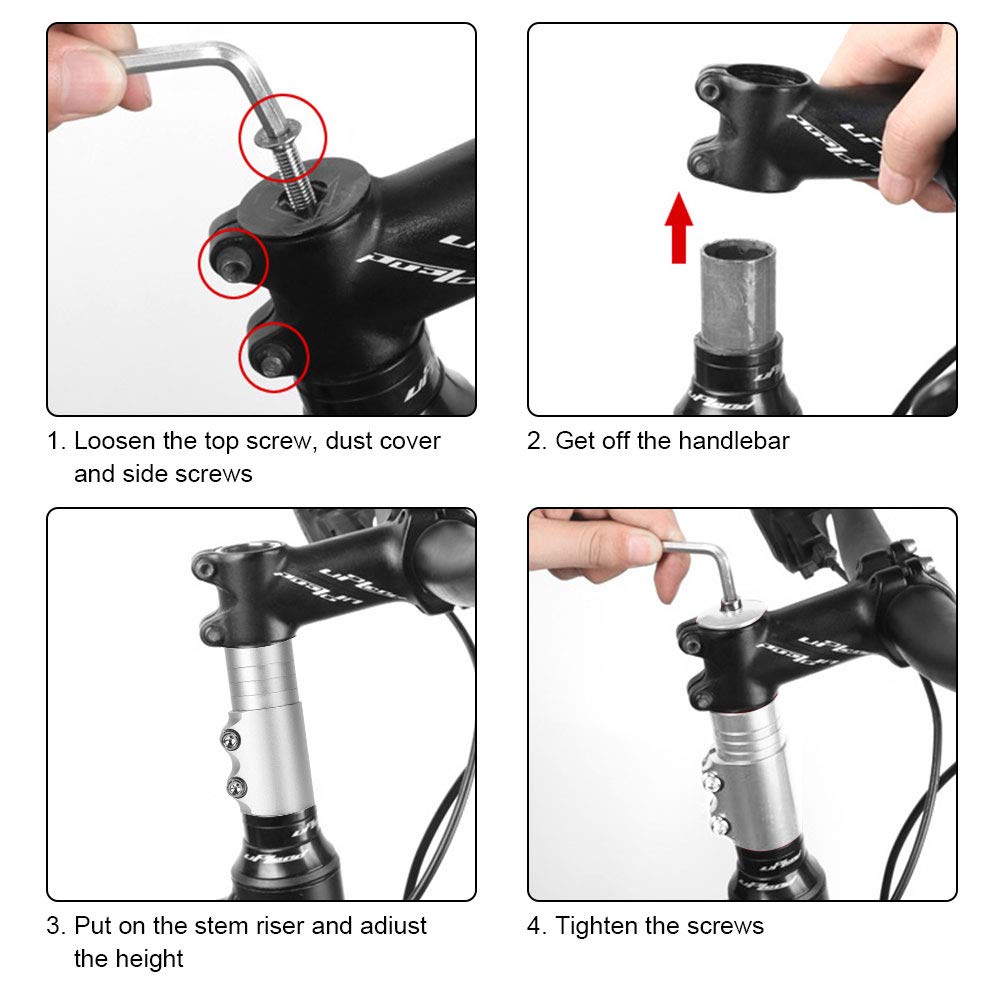 1. Loosen the top screw, dust cover and side screws

2. Get off the handlebar

3. Put on the stem riser and adiust the height

4. Tighten the screws