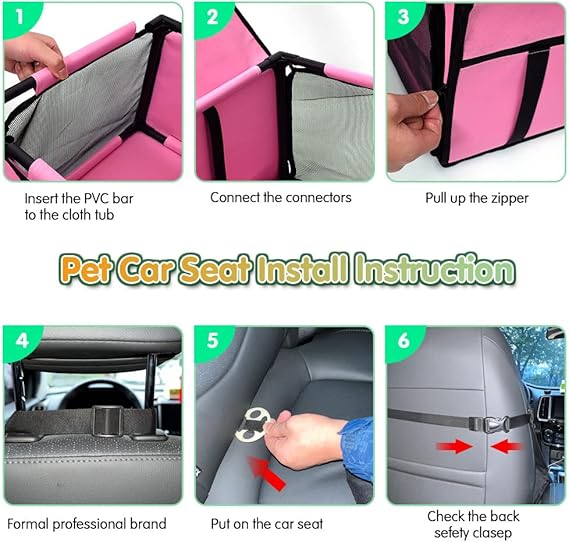 1

Insert the PVC bar to the cloth tub

2

Connect the connectors

3

Pull up the zipper

Pet Car Seat Install Instruction

4

Formal professional brand

5

Put on the car seat

6

Check the back sefety clasep