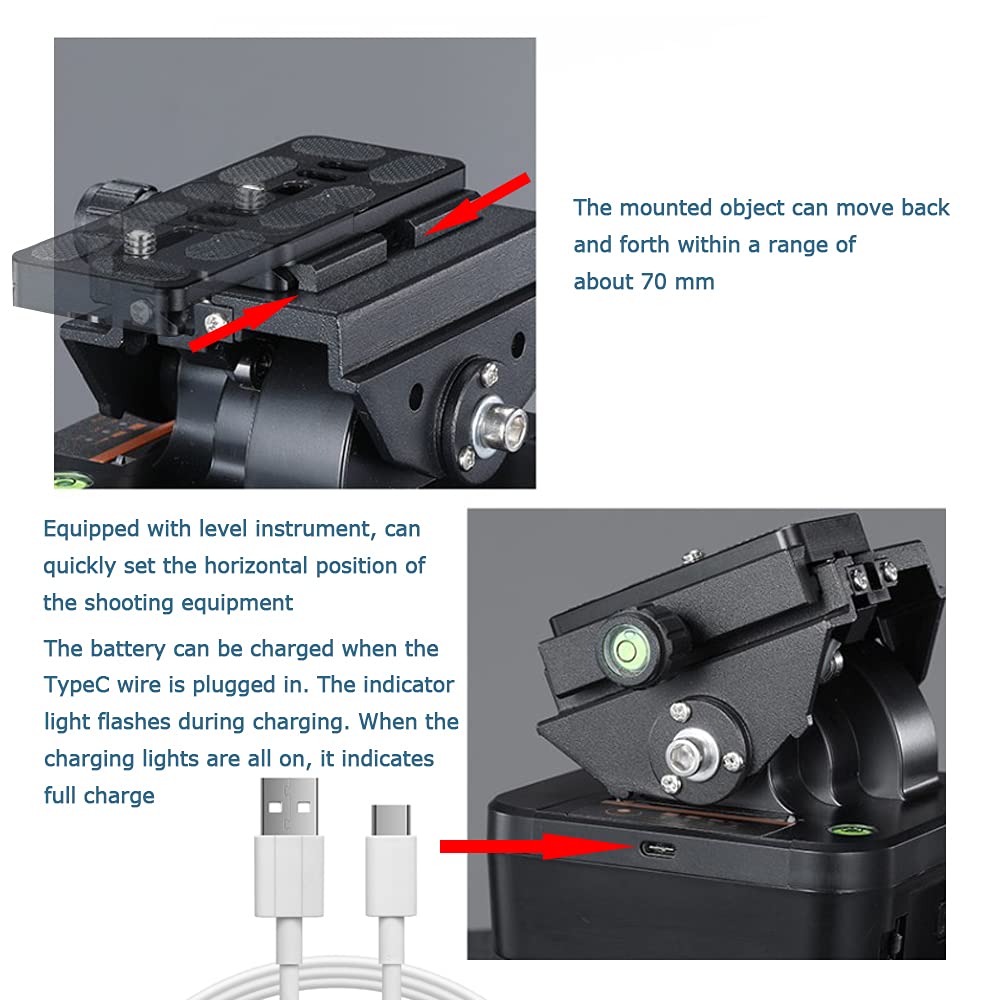 The mounted object can move back and forth within a range of about 70 mm

Equipped with level instrument, can quickly set the horizontal position of the shooting equipment

The battery can be charged when the TypeC wire is plugged in. The indicator light flashes during charging. When the charging lights are all on, it indicates full charge