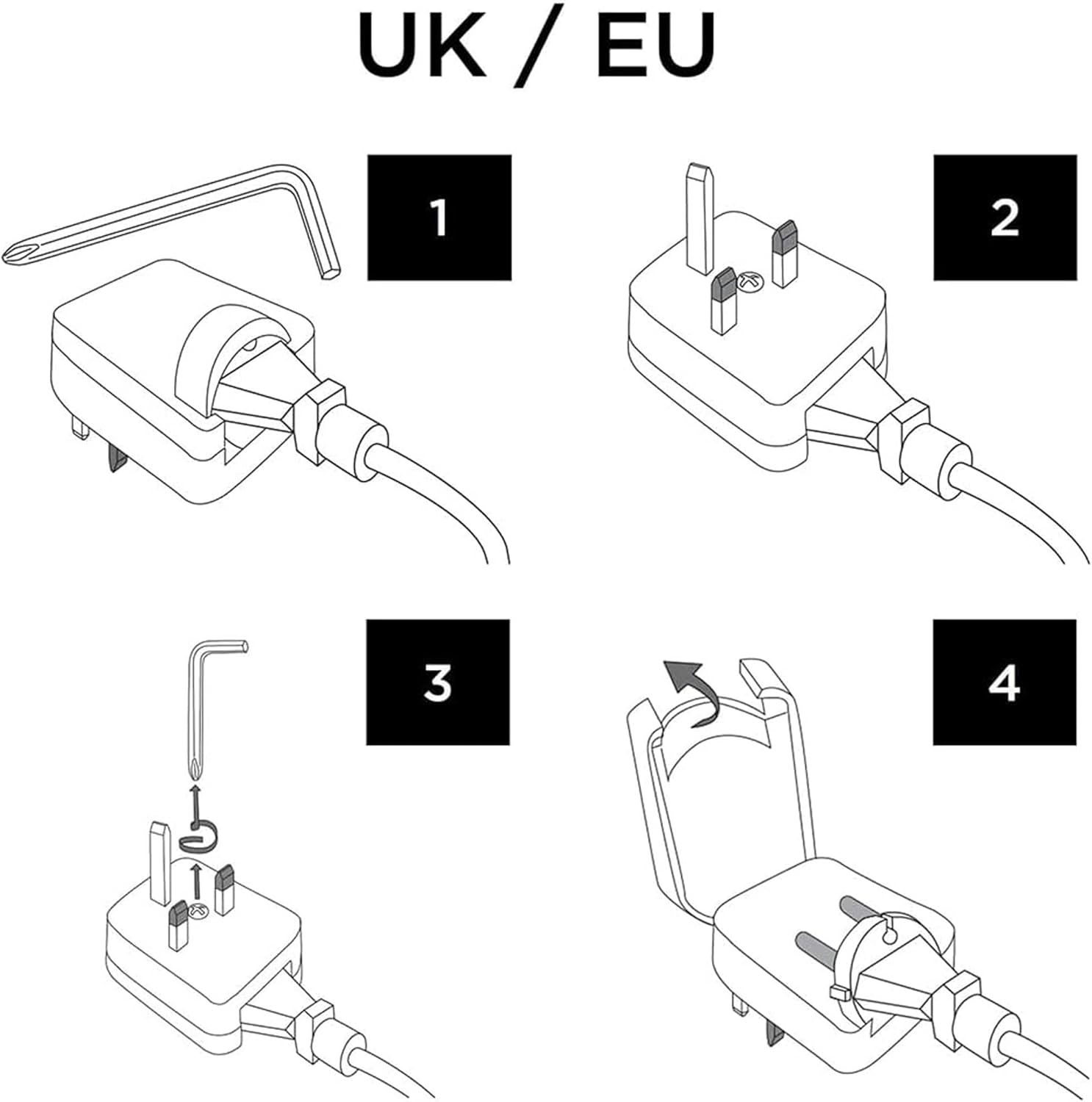 UK / EU

1

2

3

4