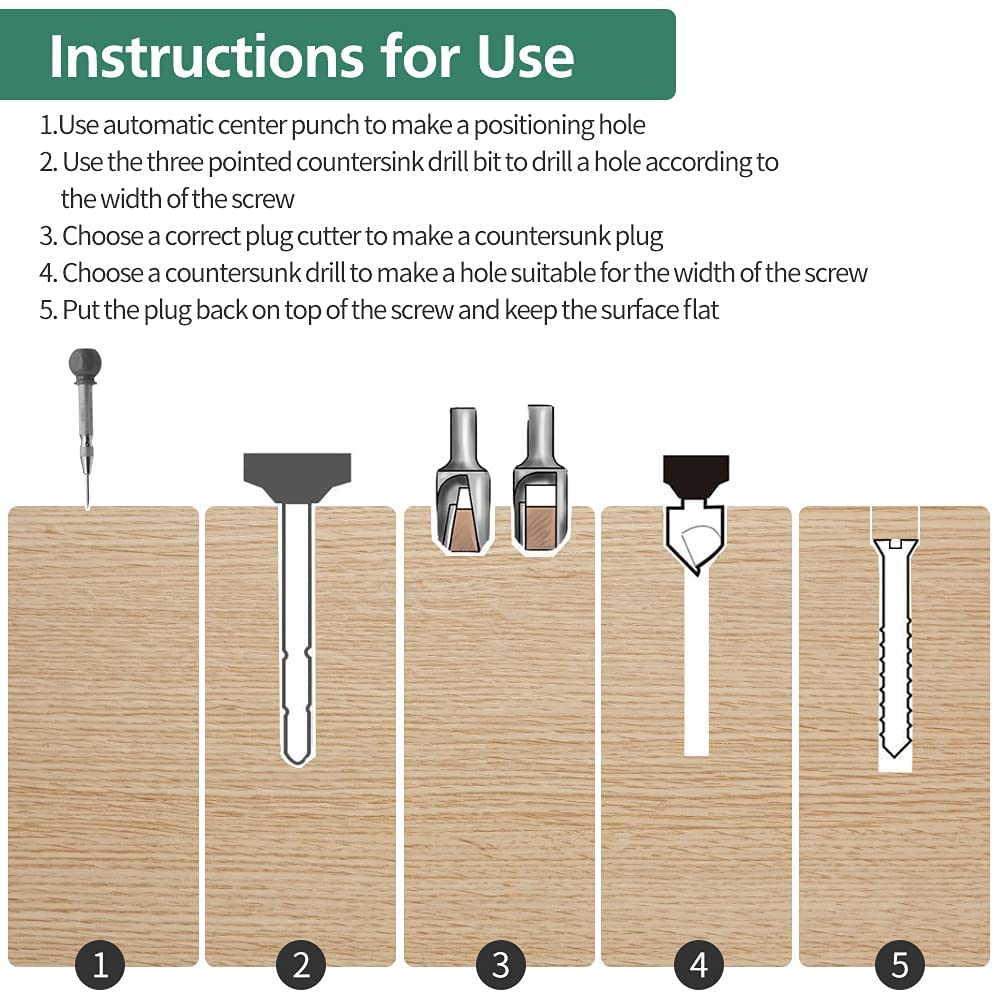 Instructions for Use

1.Use automatic center punch to make a positioning hole
2. Use the three pointed countersink drill bit to drill a hole according to the width of the screw
3. Choose a correct plug cutter to make a countersunk plug
4. Choose a countersunk drill to make a hole suitable for the width of the screw
5. Put the plug back on top of the screw and keep the surface flat

1
2
3
4
5