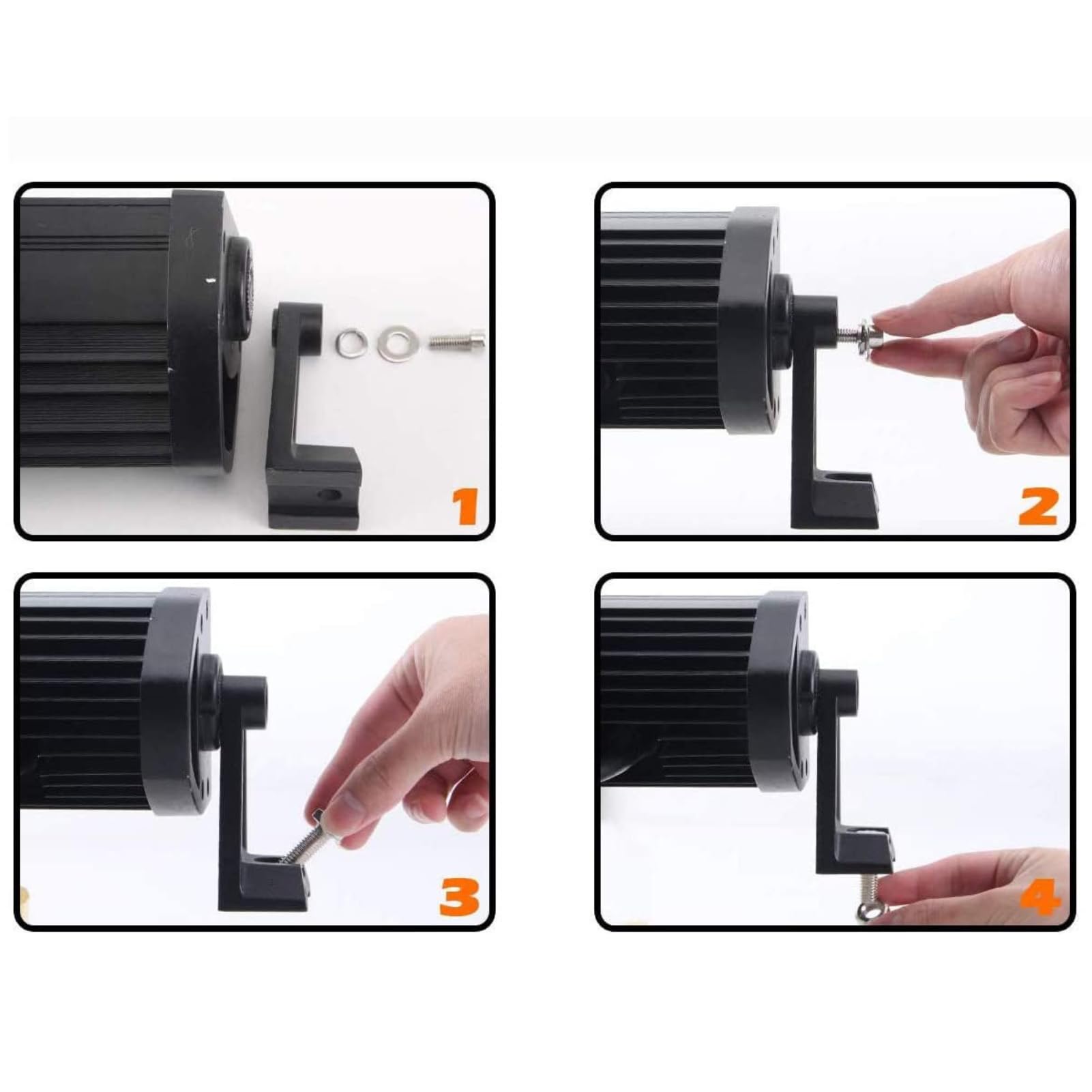 1

2

3

4