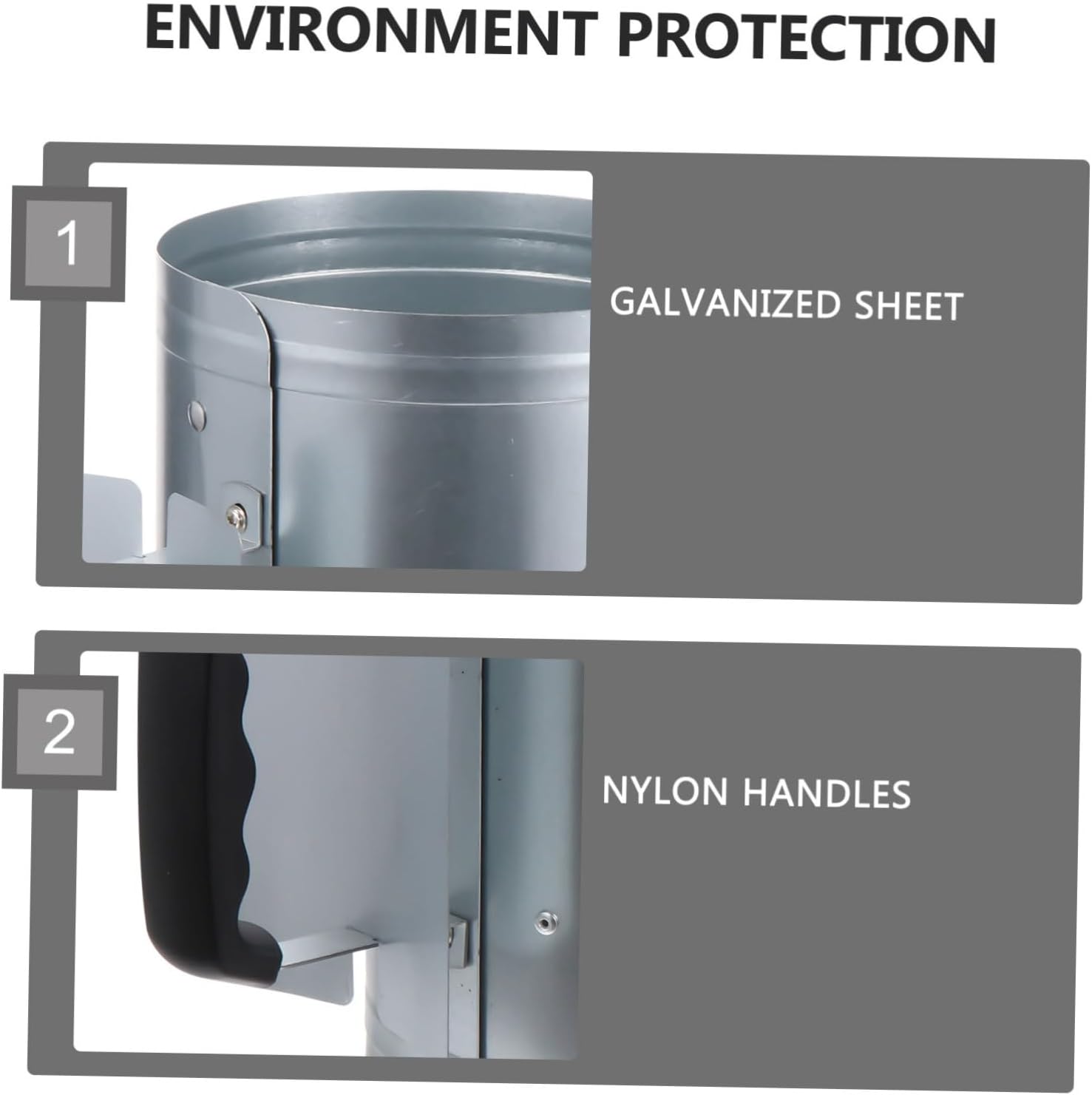 ENVIRONMENT PROTECTION

1

GALVANIZED SHEET

2

NYLON HANDLES