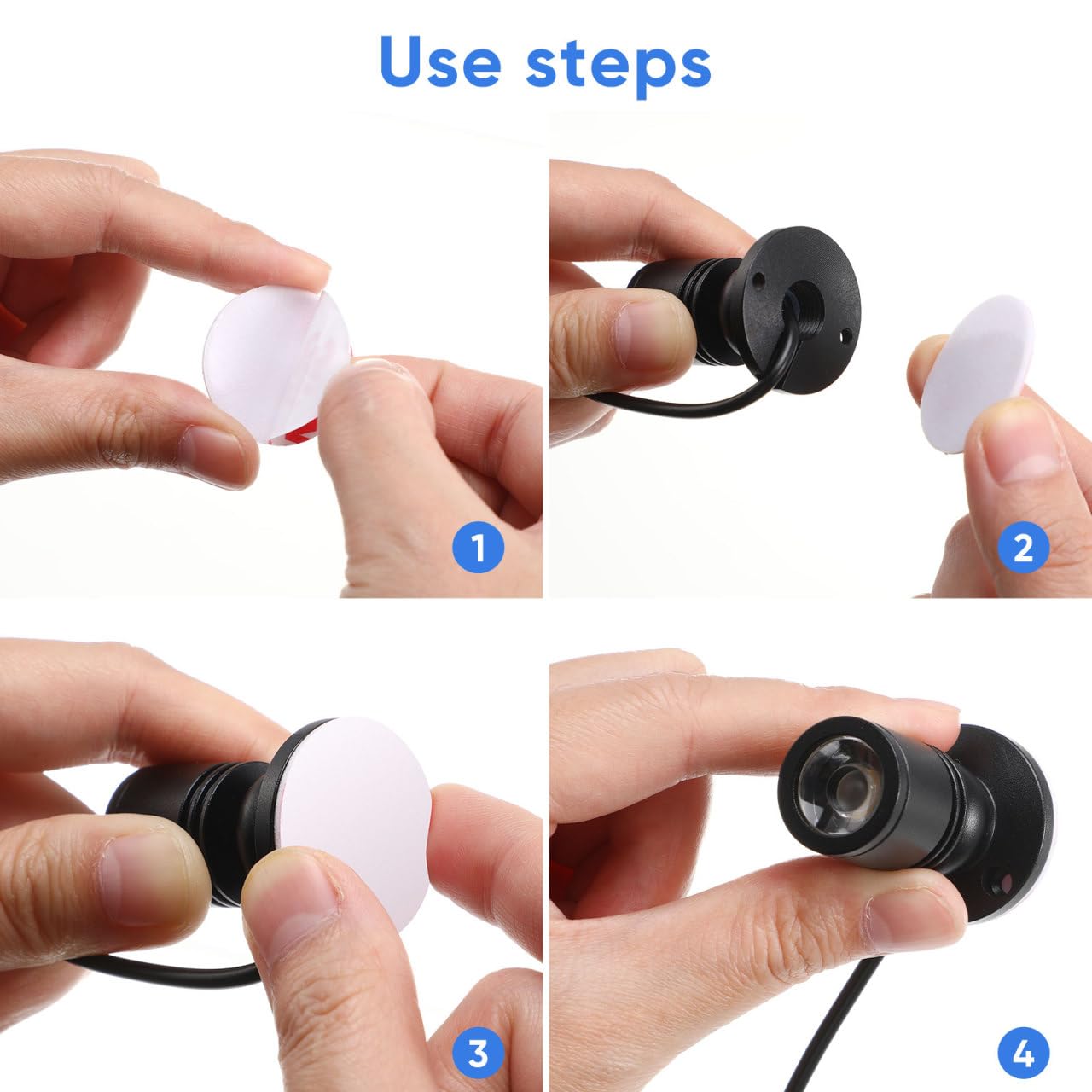 Use steps

1

2

3

4